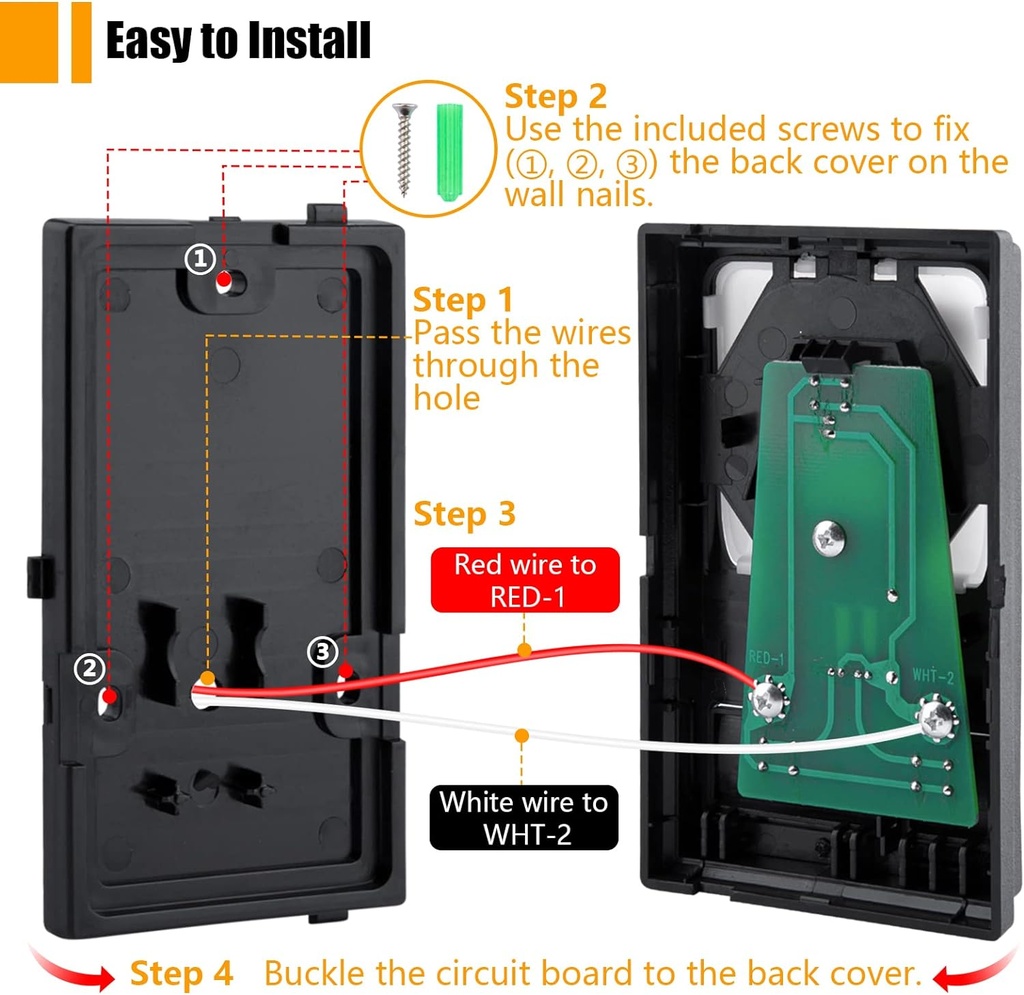 Easy to Install

Step 2
Use the included screws to fix (①, ②, ③) the back cover on the wall nails.

①

Step 1
Pass the wires through the hole

Step 3

Red wire to RED-1

②

③

RED-1

WHT-2

White wire to WHT-2

Step 4 Buckle the circuit board to the back cover.