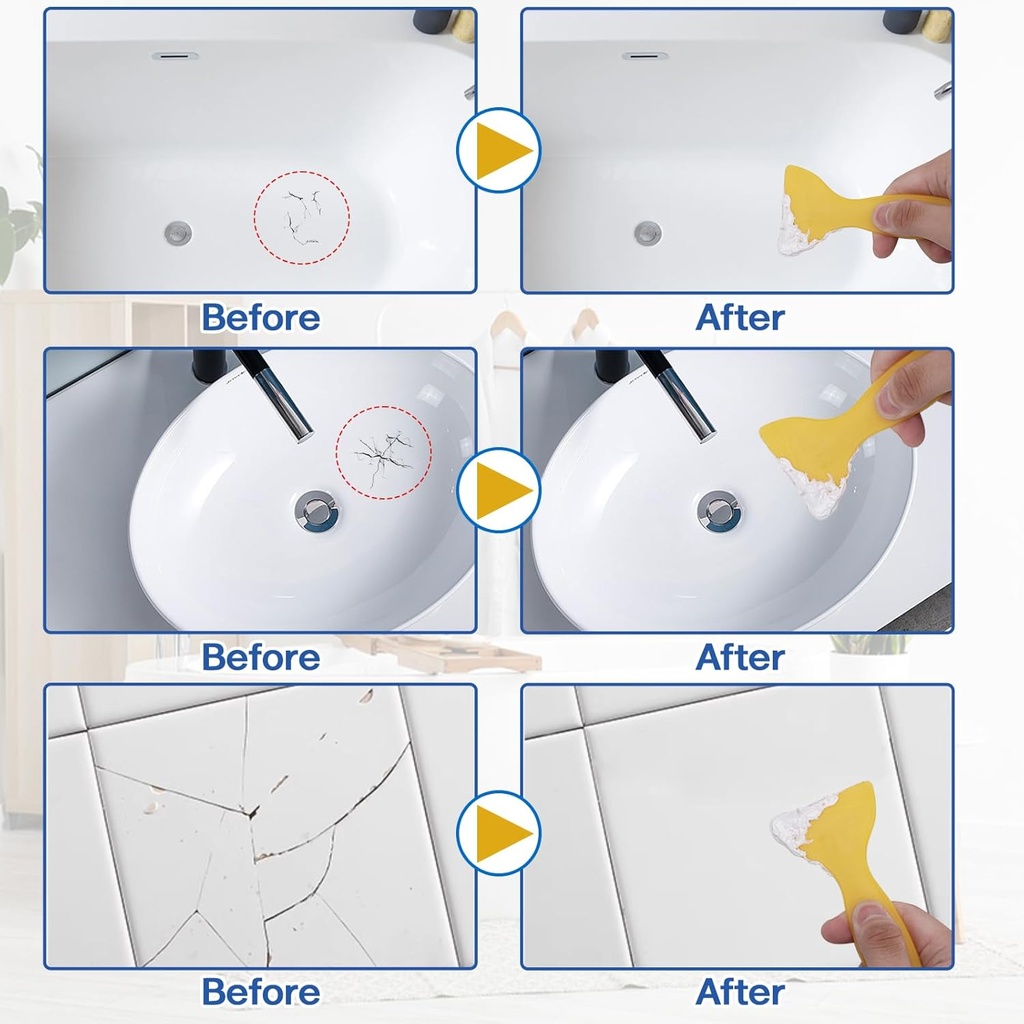 Before

After

Before

After

Before

After