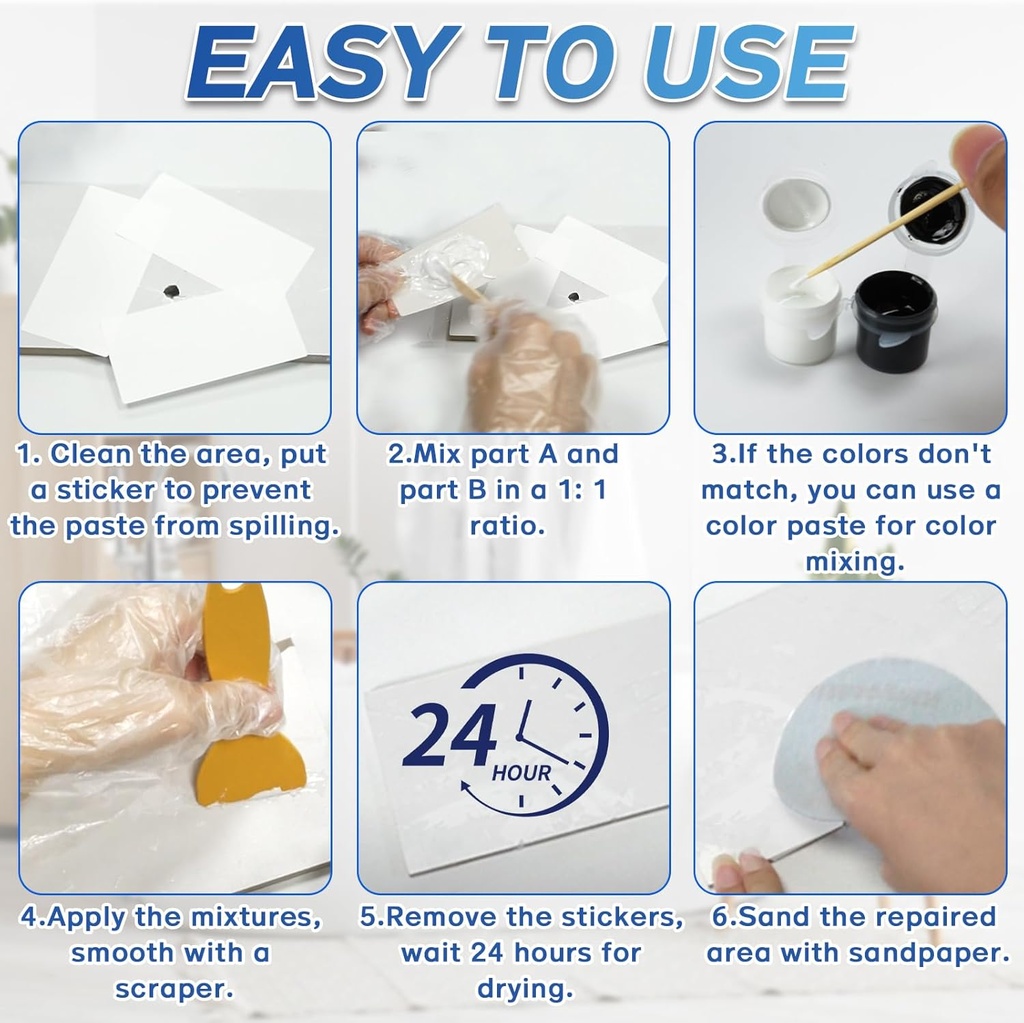 EASY TO USE

1. Clean the area, put a sticker to prevent the paste from spilling.

2.Mix part A and part B in a 1: 1 ratio.

3.If the colors don't match, you can use a color paste for color mixing.

24 HOUR

4.Apply the mixtures, smooth with a scraper.

5.Remove the stickers, wait 24 hours for drying.

6.Sand the repaired area with sandpaper.