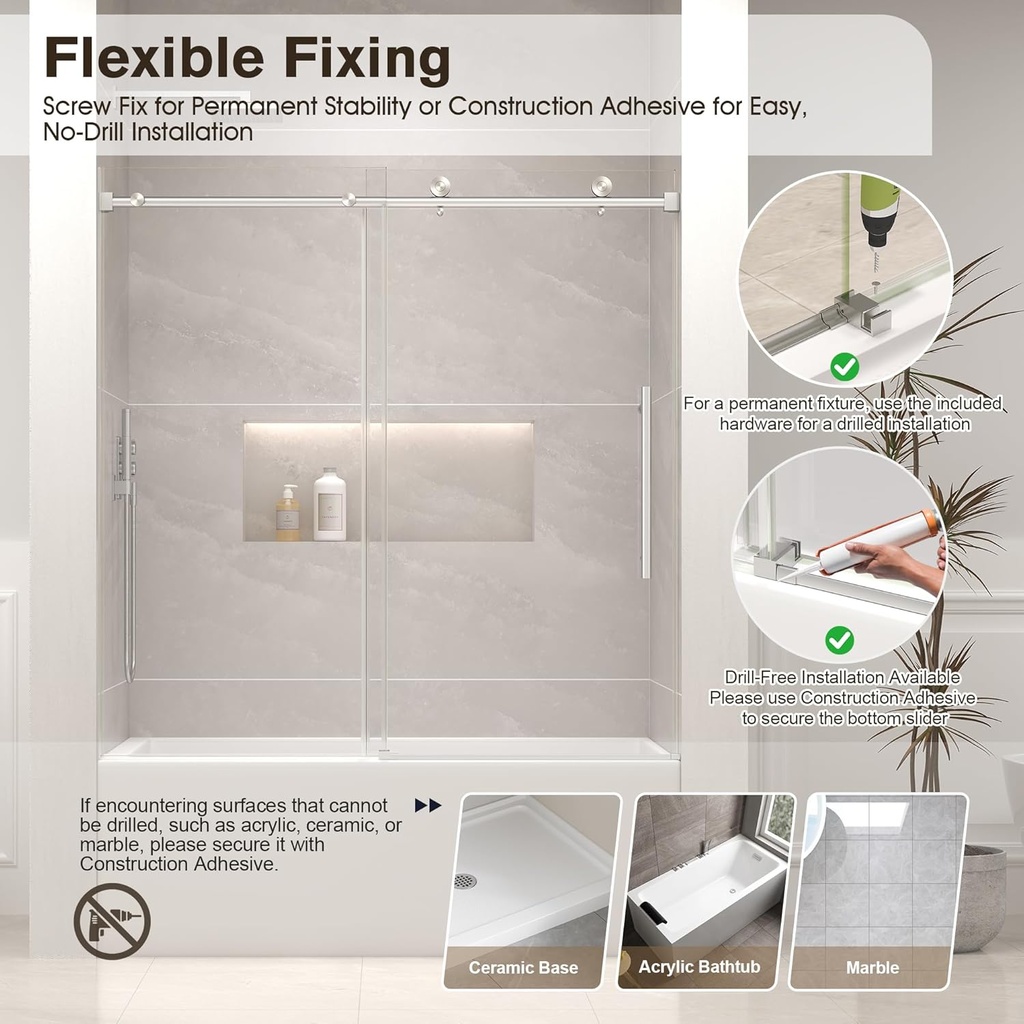 Flexible Fixing

Screw Fix for Permanent Stability or Construction Adhesive for Easy, No-Drill Installation

For a permanent fixture, use the included hardware for a drilled installation

Drill-Free Installation Available
Please use Construction Adhesive to secure the bottom slider

If encountering surfaces that cannot be drilled, such as acrylic, ceramic, or marble, please secure it with Construction Adhesive.

Ceramic Base

Acrylic Bathtub

Marble