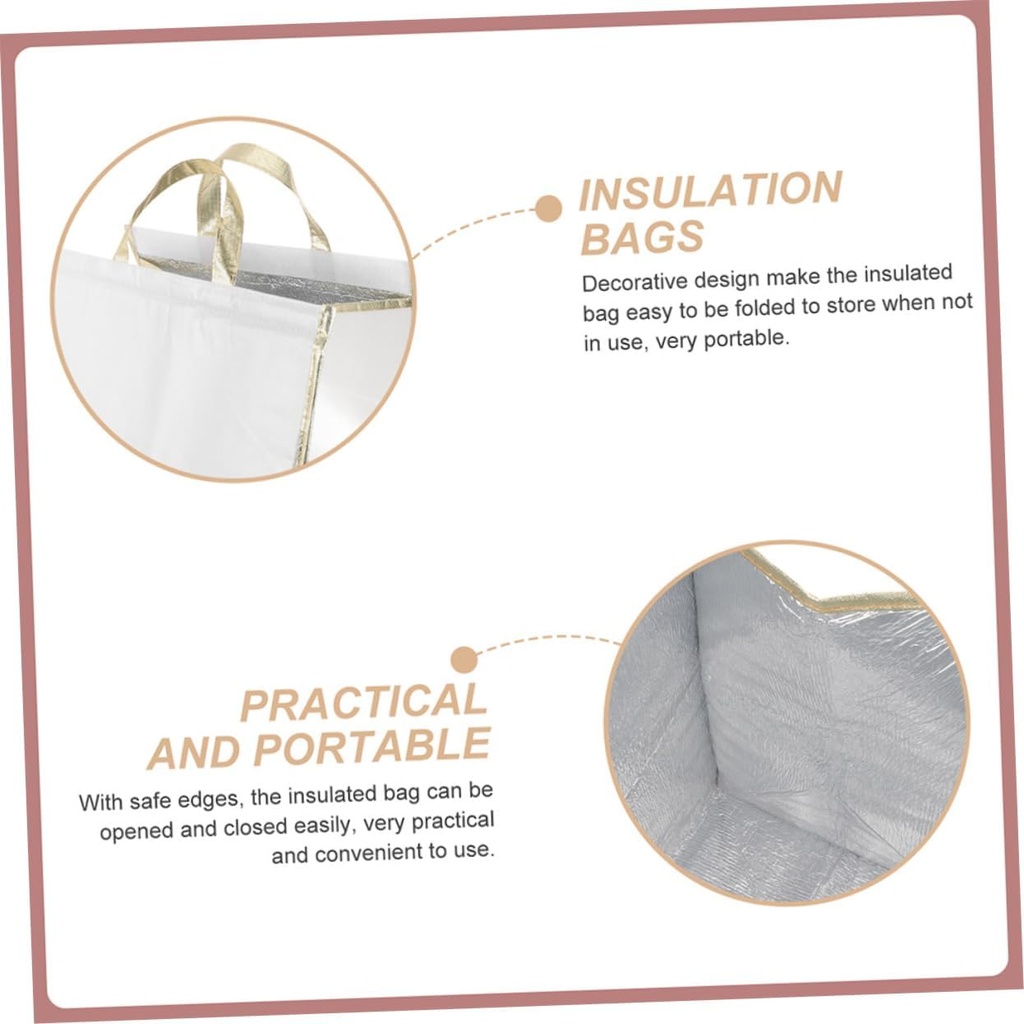 INSULATION BAGS

Decorative design make the insulated bag easy to be folded to store when not in use, very portable.

PRACTICAL AND PORTABLE

With safe edges, the insulated bag can be opened and closed easily, very practical and convenient to use.