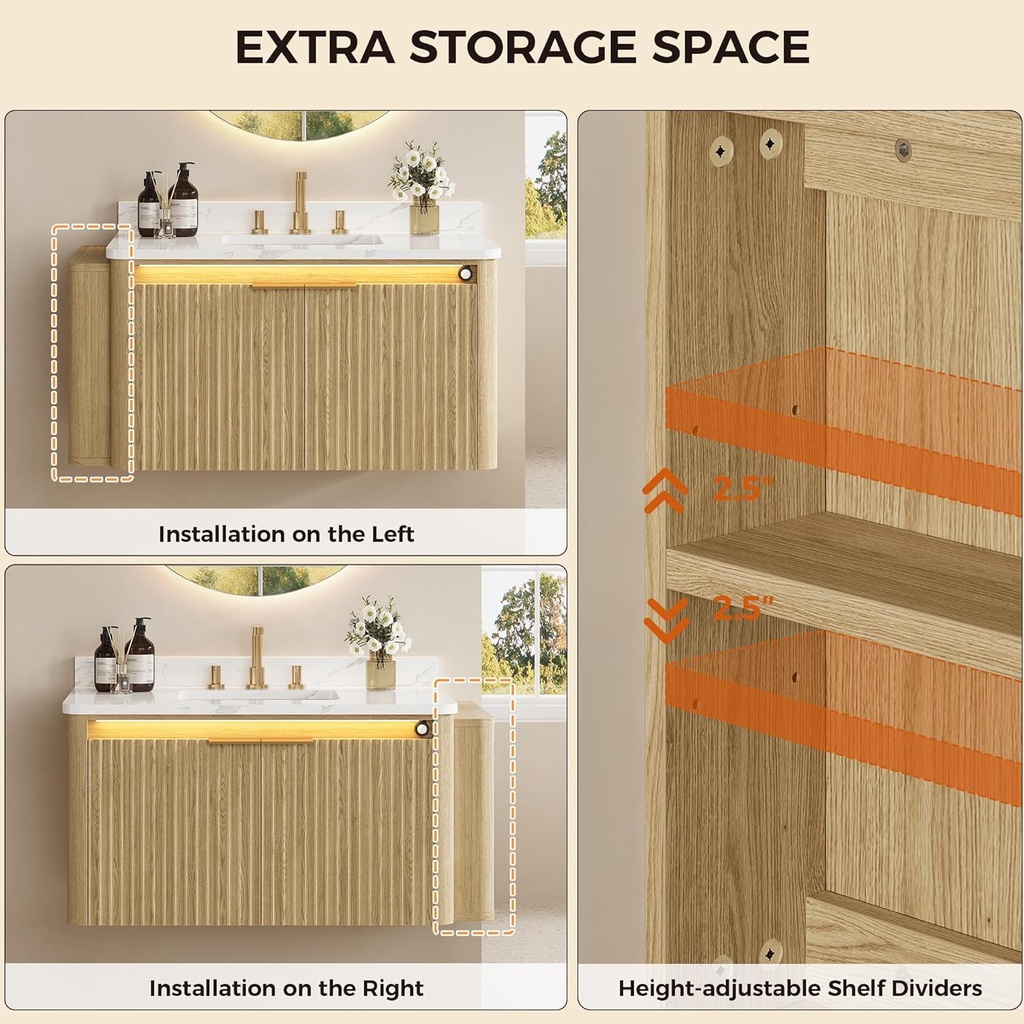 EXTRA STORAGE SPACE

Installation on the Left

Installation on the Right

2.5"

2.5"

Height-adjustable Shelf Dividers