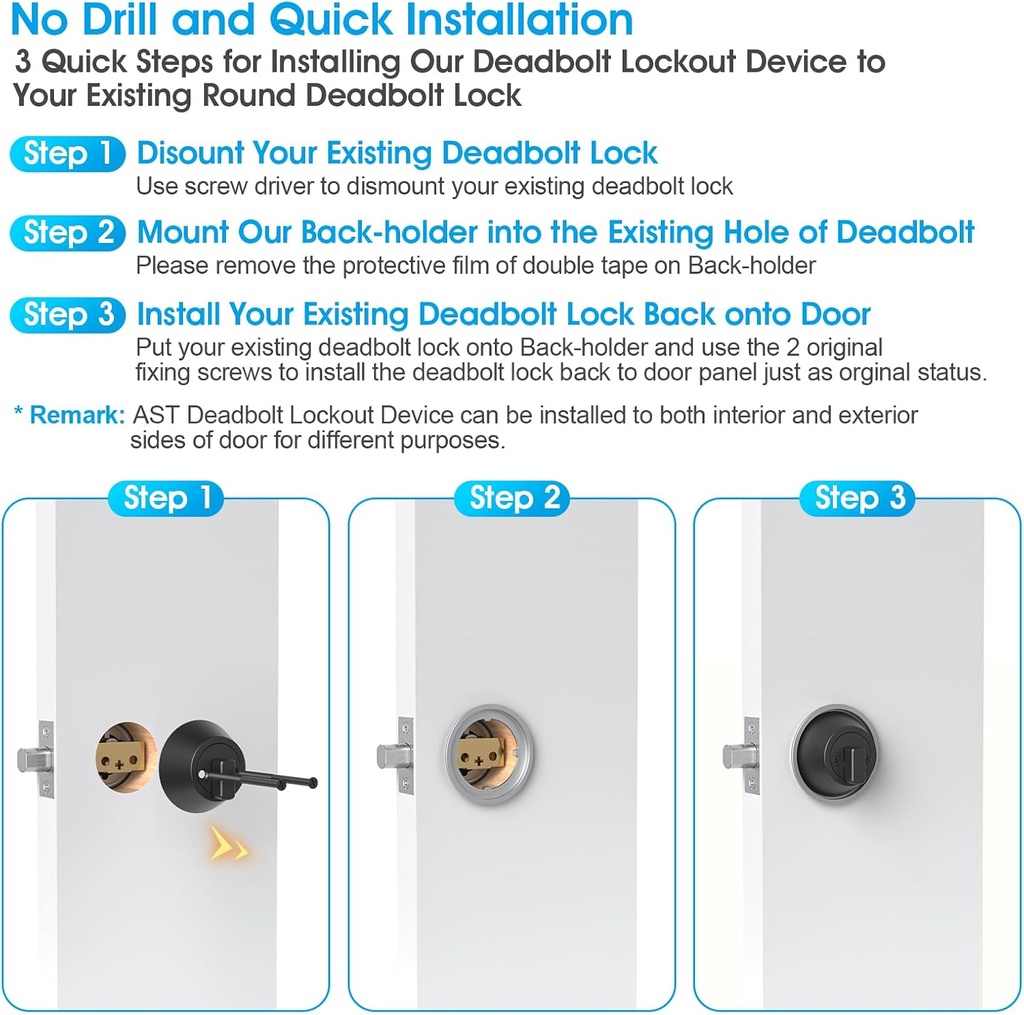 No Drill and Quick Installation

3 Quick Steps for Installing Our Deadbolt Lockout Device to Your Existing Round Deadbolt Lock

Step 1 Disount Your Existing Deadbolt Lock
Use screw driver to dismount your existing deadbolt lock

Step 2 Mount Our Back-holder into the Existing Hole of Deadbolt
Please remove the protective film of double tape on Back-holder

Step 3 Install Your Existing Deadbolt Lock Back onto Door
Put your existing deadbolt lock onto Back-holder and use the 2 original fixing screws to install the deadbolt lock back to door panel just as orginal status.

* Remark: AST Deadbolt Lockout Device can be installed to both interior and exterior sides of door for different purposes.

Step 1

Step 2

Step 3