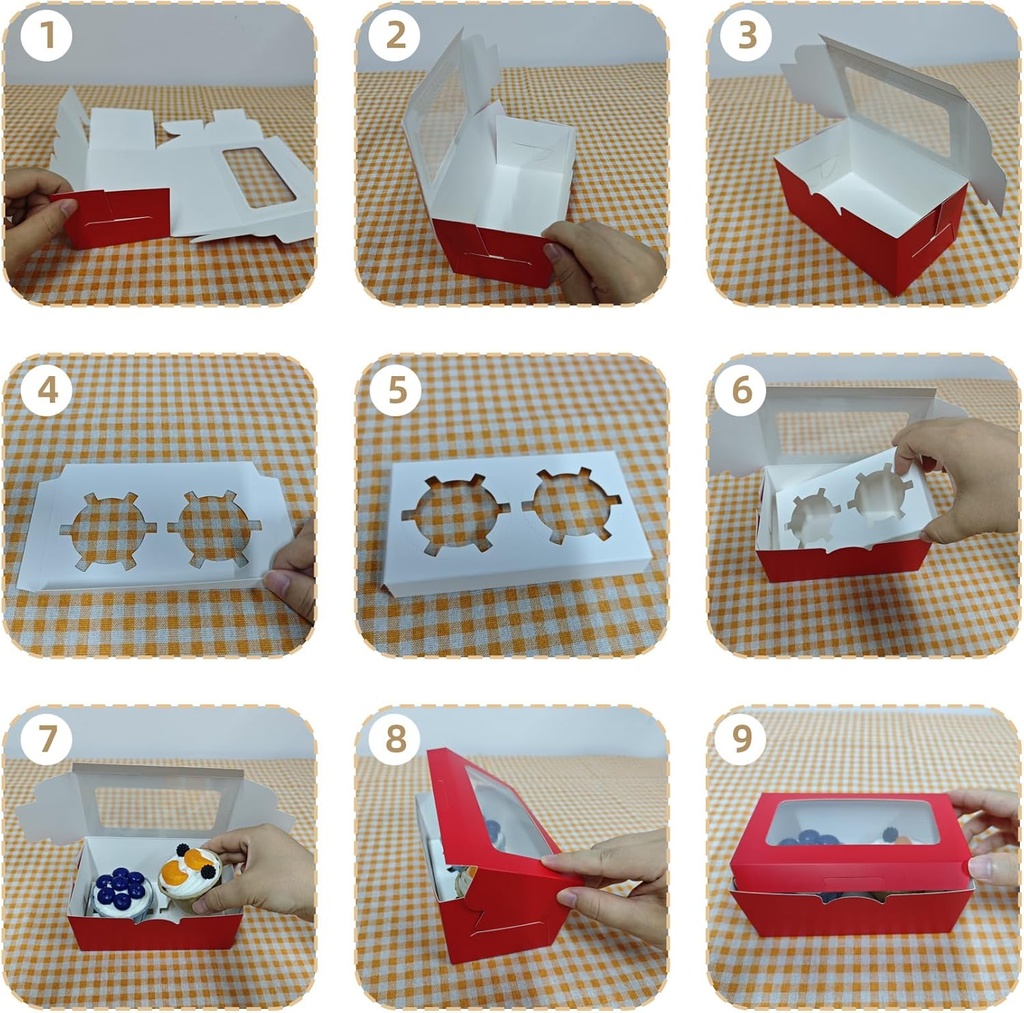 1

2

3

4

5

6

7

8

9