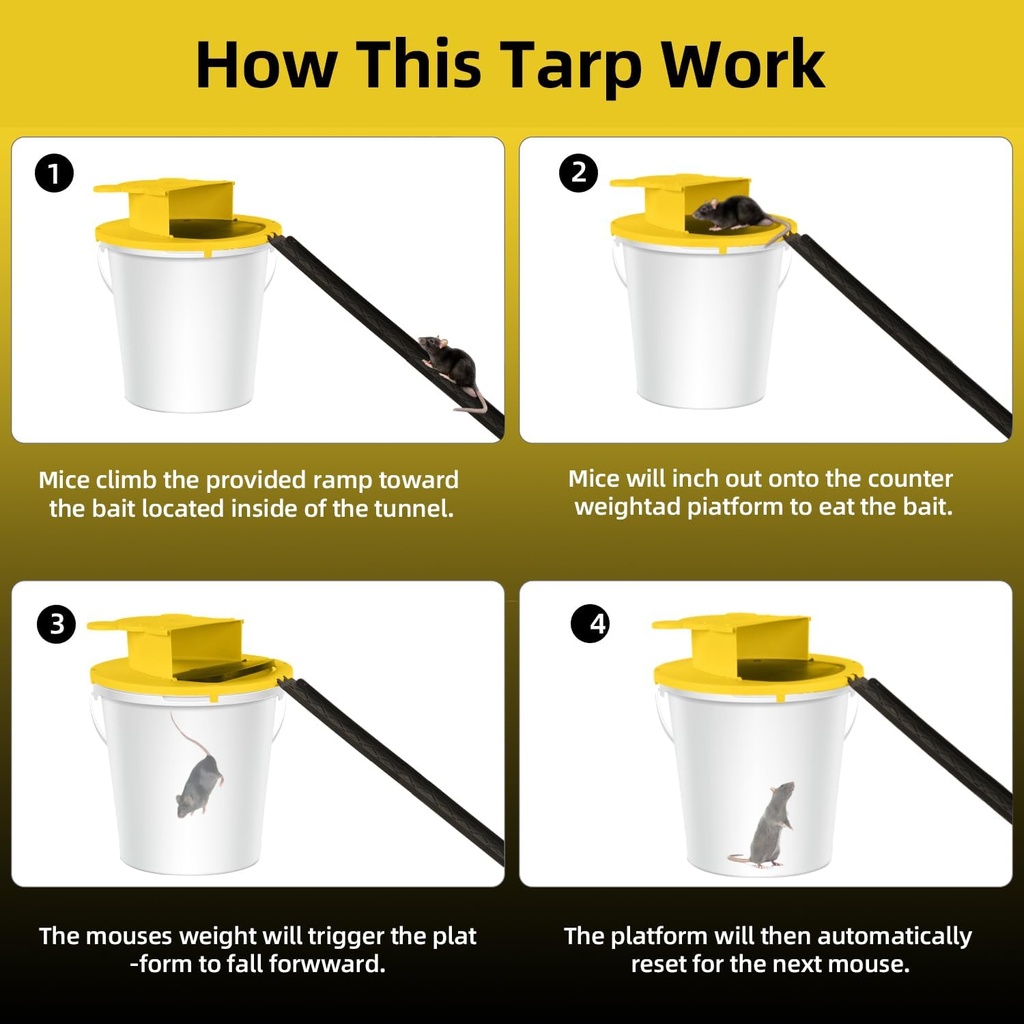 How This Tarp Work

1

Mice climb the provided ramp toward the bait located inside of the tunnel.

2

Mice will inch out onto the counter weightad piatform to eat the bait.

3

The mouses weight will trigger the plat -form to fall forwward.

4

The platform will then automatically reset for the next mouse.