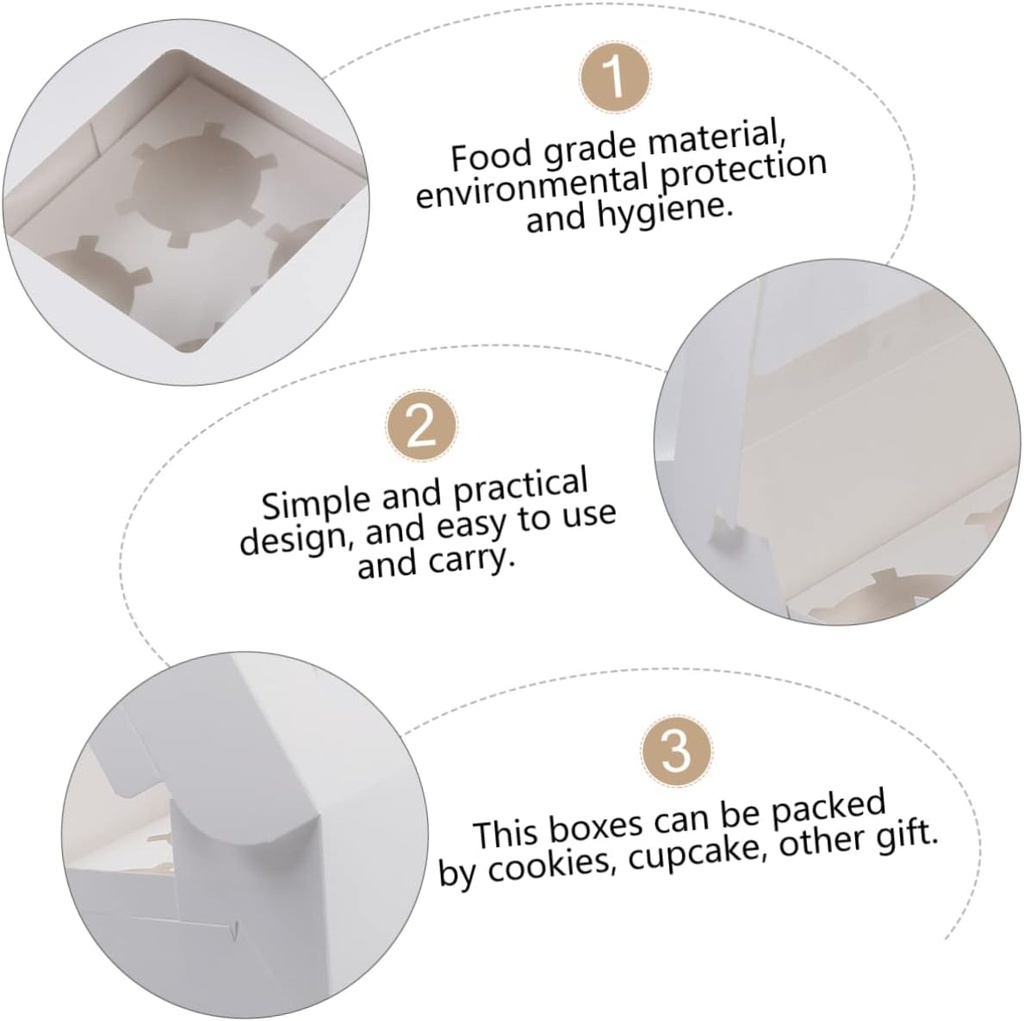 1

Food grade material, environmental protection and hygiene.

2

Simple and practical design, and easy to use and carry.

3

This boxes can be packed by cookies, cupcake, other gift.