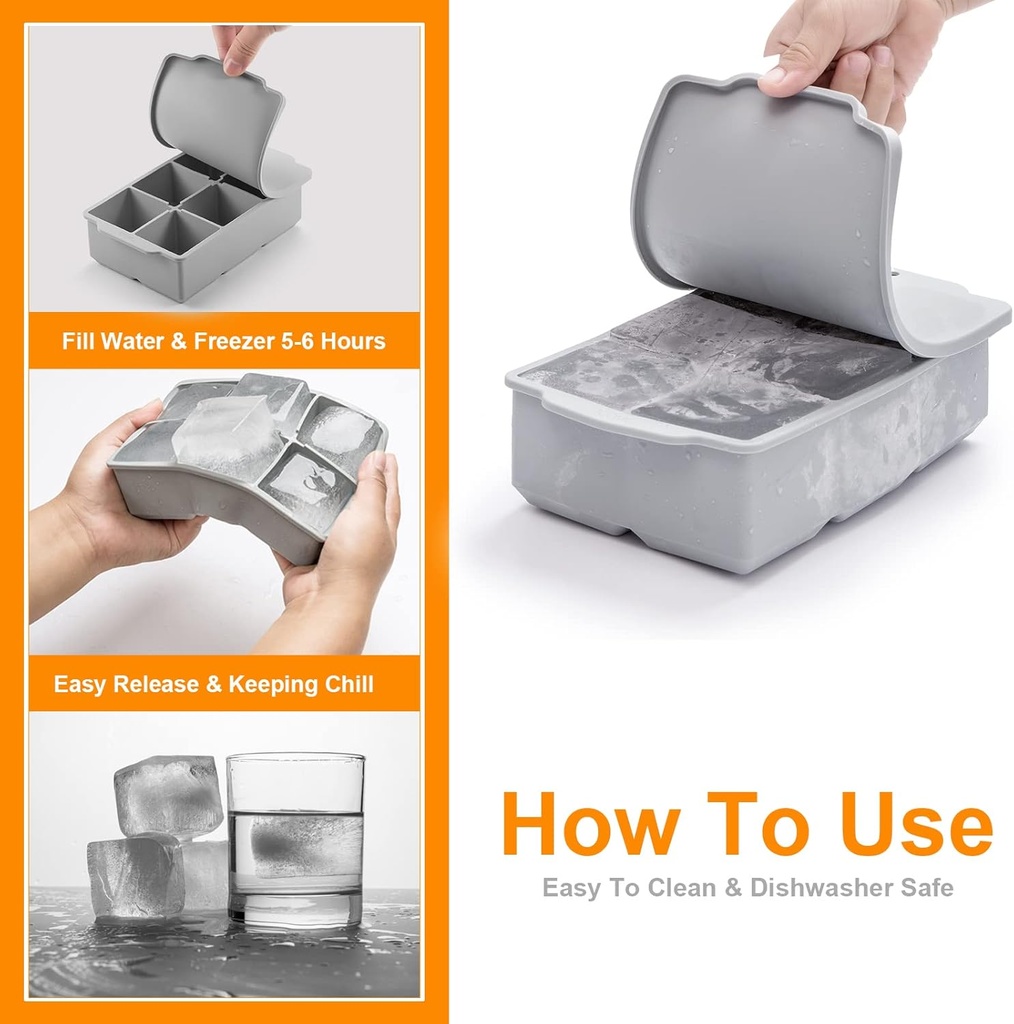 Fill Water & Freezer 5-6 Hours

Easy Release & Keeping Chill

How To Use

Easy To Clean & Dishwasher Safe