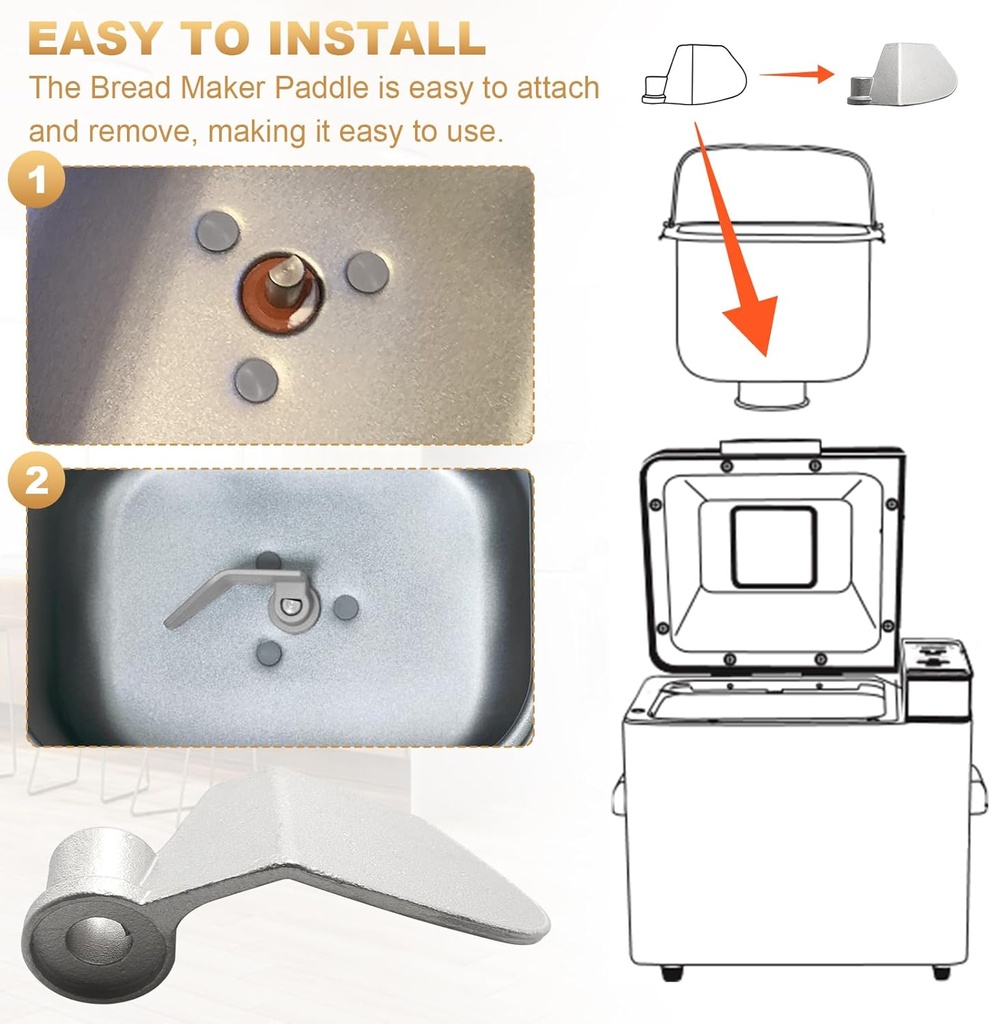 EASY TO INSTALL

The Bread Maker Paddle is easy to attach and remove, making it easy to use.

1

2