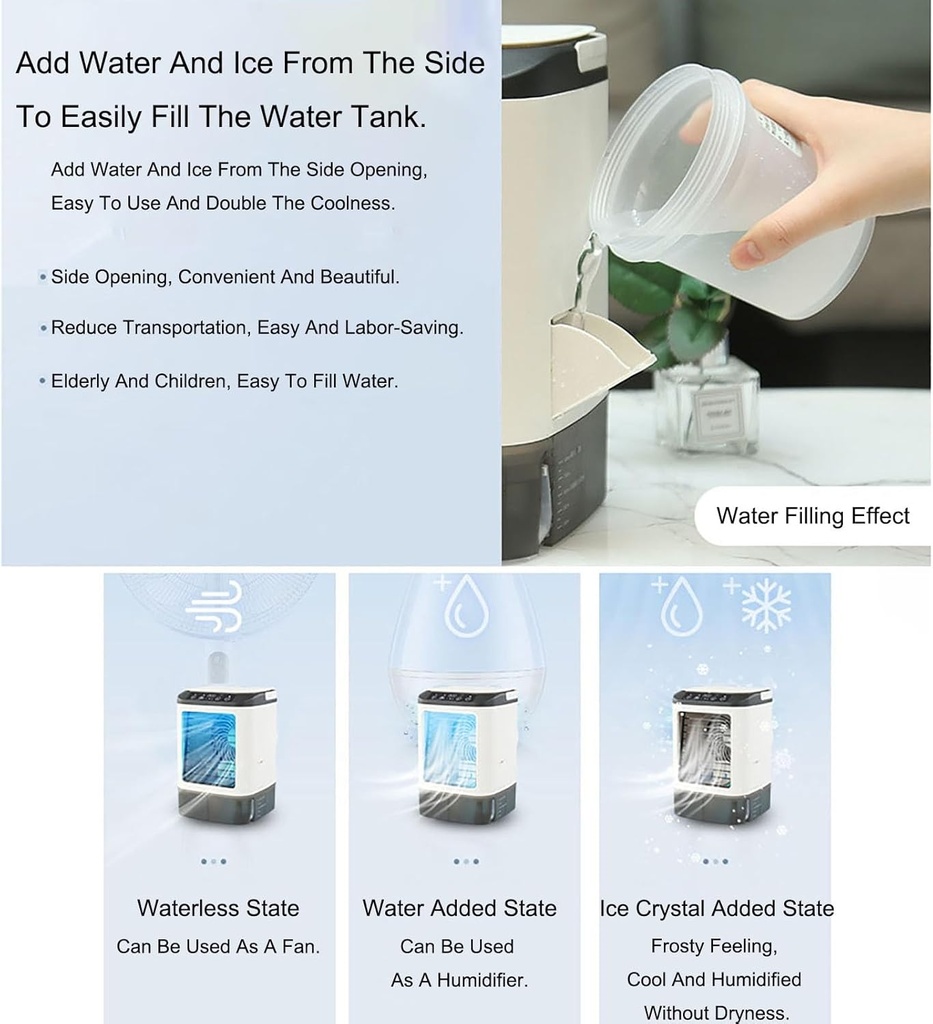 Add Water And Ice From The Side To Easily Fill The Water Tank.

Add Water And Ice From The Side Opening, Easy To Use And Double The Coolness.

• Side Opening, Convenient And Beautiful.

• Reduce Transportation, Easy And Labor-Saving.

• Elderly And Children, Easy To Fill Water.

Water Filling Effect

Waterless State
Can Be Used As A Fan.

Water Added State
Can Be Used
As A Humidifier.

Ice Crystal Added State
Frosty Feeling,
Cool And Humidified
Without Dryness.