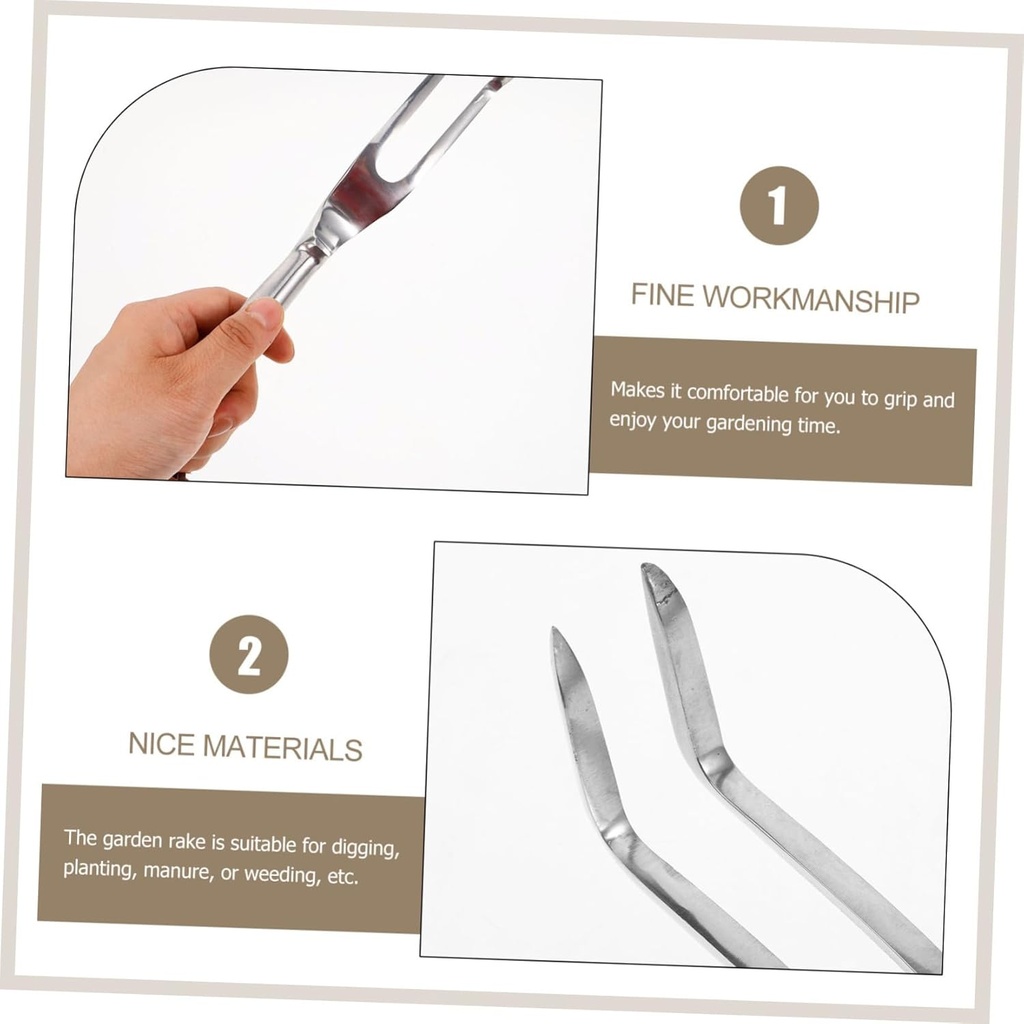 1

FINE WORKMANSHIP

Makes it comfortable for you to grip and enjoy your gardening time.

2

NICE MATERIALS

The garden rake is suitable for digging, planting, manure, or weeding, etc.