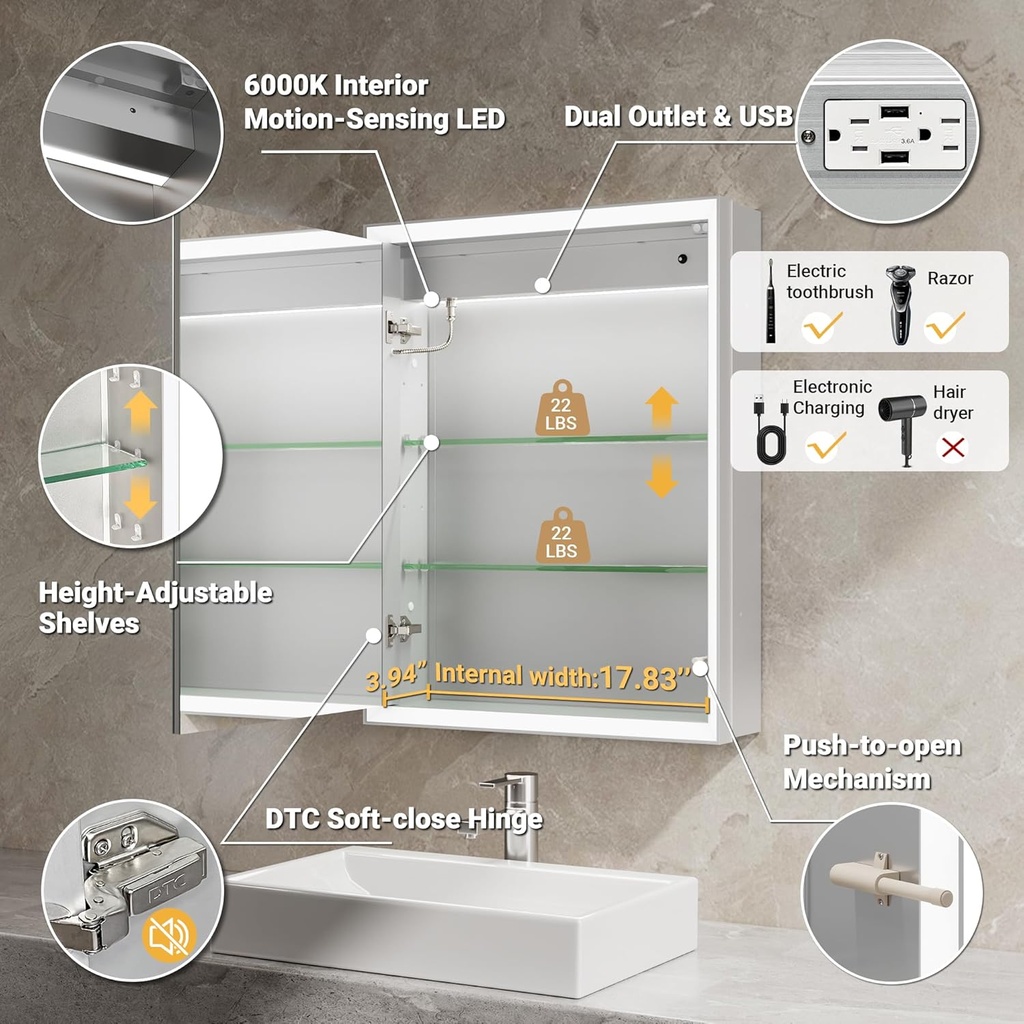 6000K Interior Motion-Sensing LED

Dual Outlet & USB

3.6A

Electric toothbrush

Razor

Electronic Charging

Hair dryer

22 LBS

22 LBS

Height-Adjustable Shelves

3.94" Internal width:17.83"

Push-to-open Mechanism

DTC Soft-close Hinge

DTC