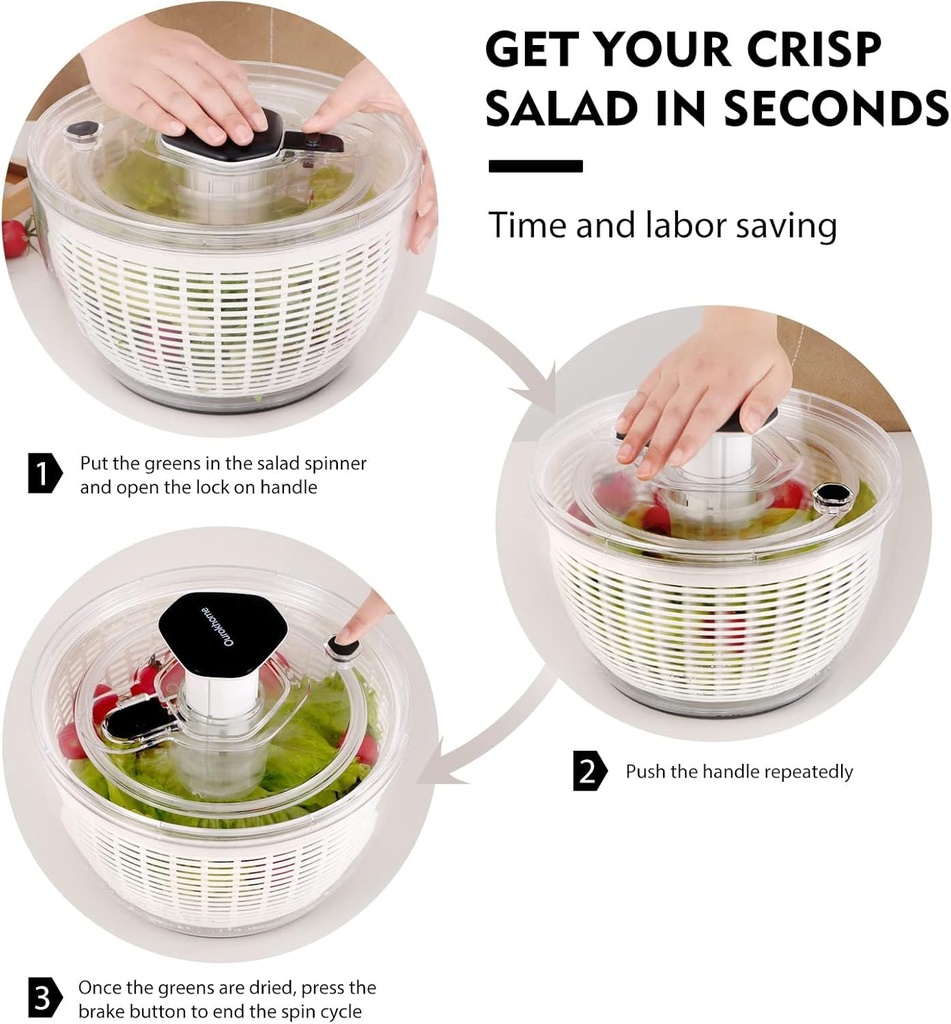 GET YOUR CRISP SALAD IN SECONDS

Time and labor saving

1 Put the greens in the salad spinner and open the lock on handle

Ourokhome

2 Push the handle repeatedly

3 Once the greens are dried, press the brake button to end the spin cycle