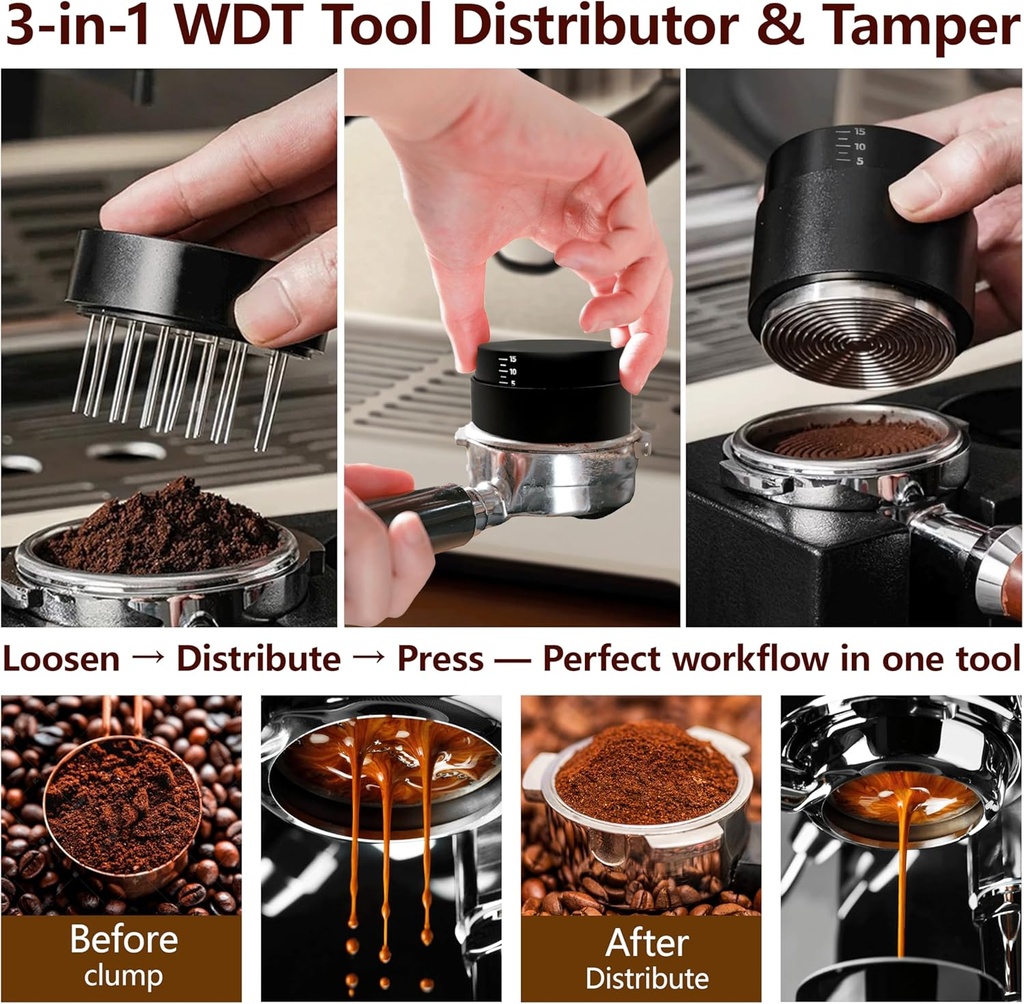 3-in-1 WDT Tool Distributor & Tamper

15
10
5

15
10
5

Loosen → Distribute → Press — Perfect workflow in one tool

Before
clump

After
Distribute