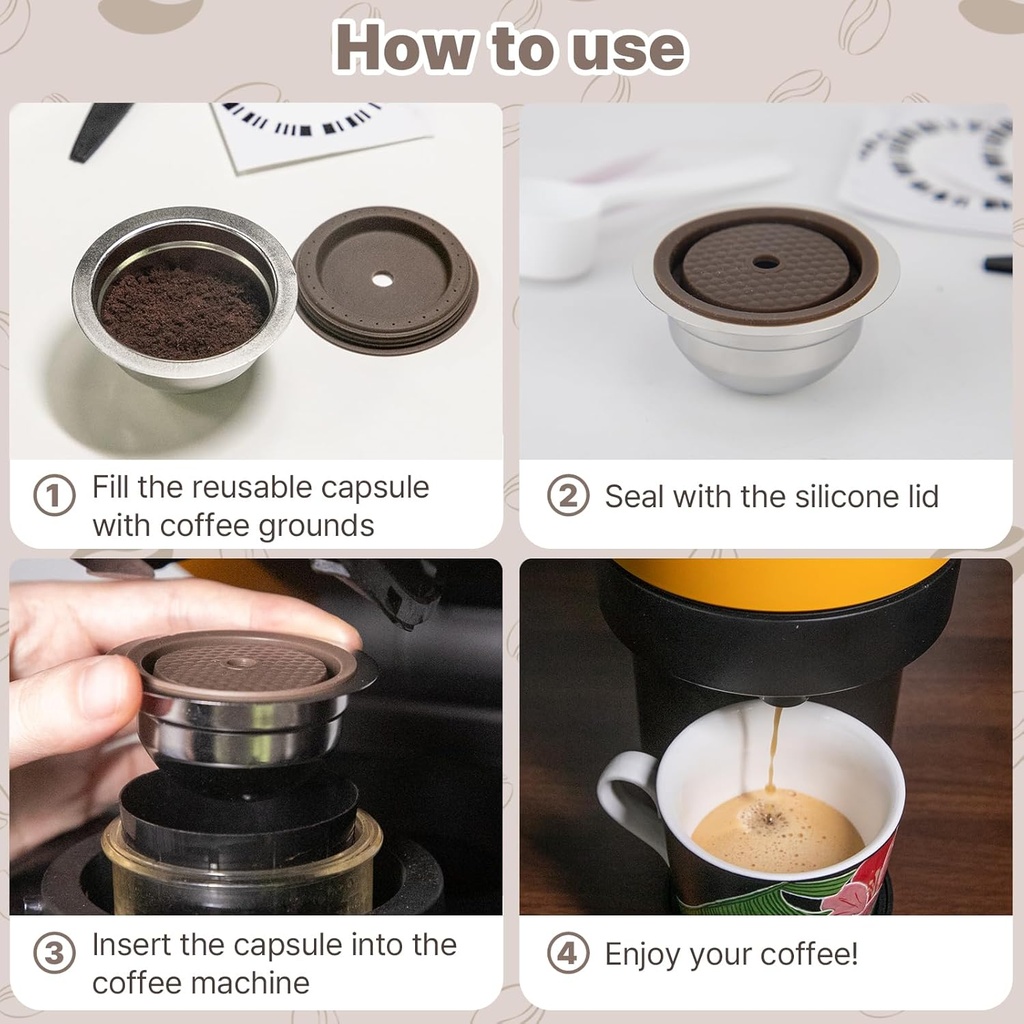 How to use

1 Fill the reusable capsule with coffee grounds

2 Seal with the silicone lid

3 Insert the capsule into the coffee machine

4 Enjoy your coffee!