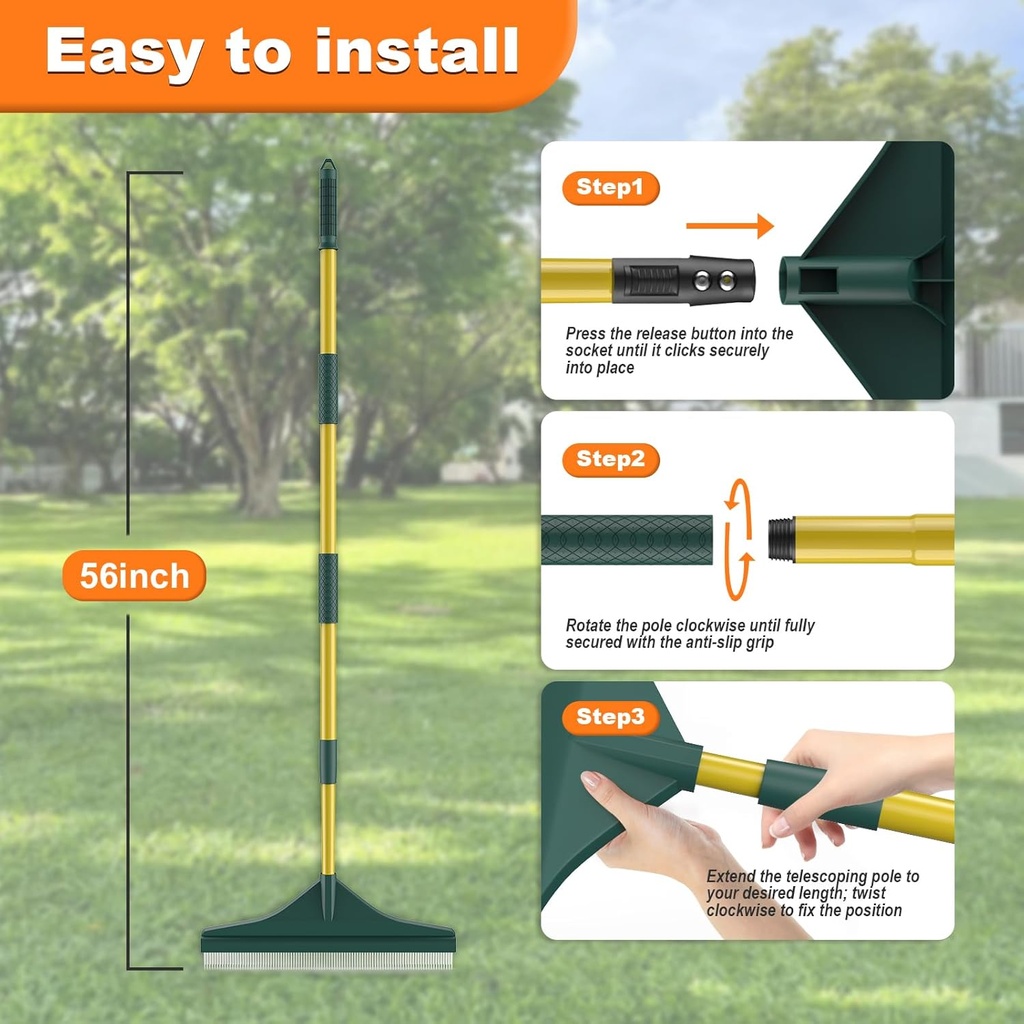 Easy to install

56inch

Step1

Press the release button into the socket until it clicks securely into place

Step2

Rotate the pole clockwise until fully secured with the anti-slip grip

Step3

Extend the telescoping pole to your desired length; twist clockwise to fix the position