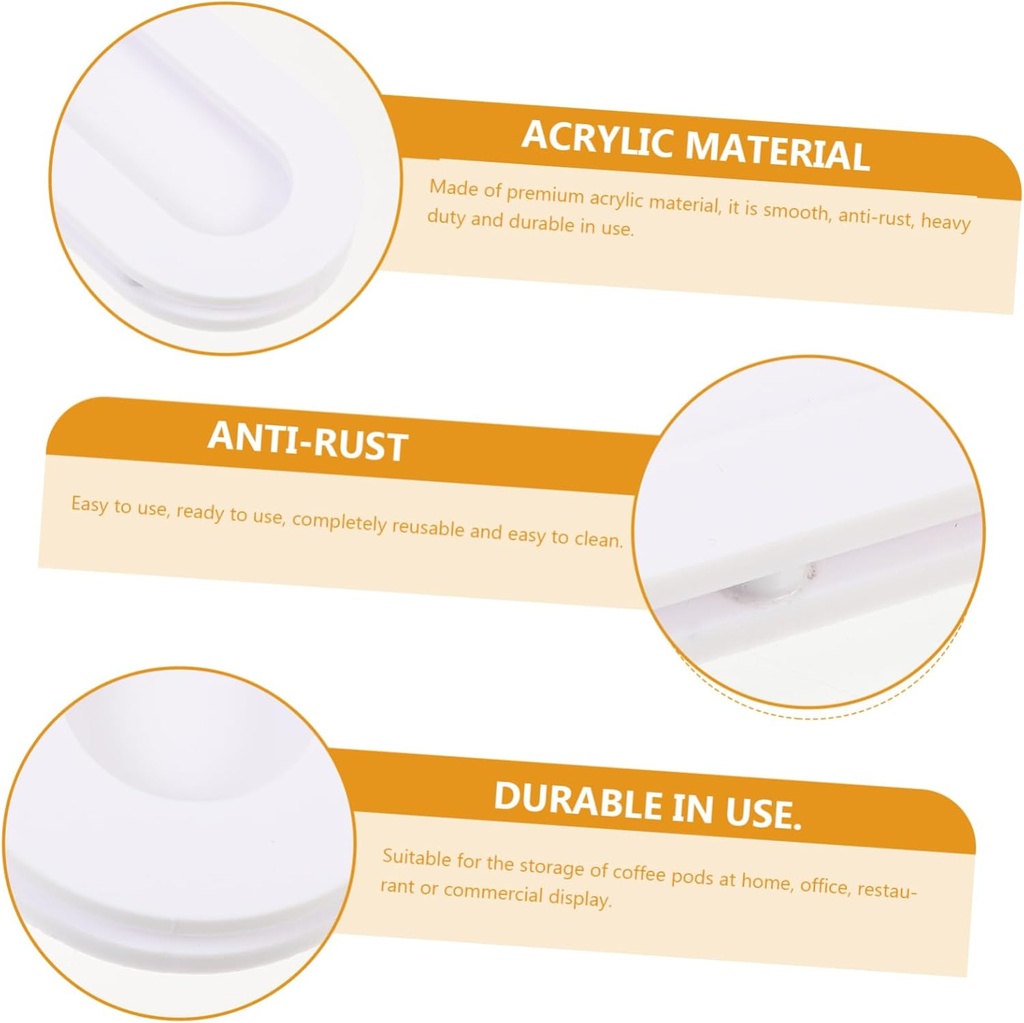 ACRYLIC MATERIAL

Made of premium acrylic material, it is smooth, anti-rust, heavy duty and durable in use.

ANTI-RUST

Easy to use, ready to use, completely reusable and easy to clean.

DURABLE IN USE.

Suitable for the storage of coffee pods at home, office, restaurant or commercial display.