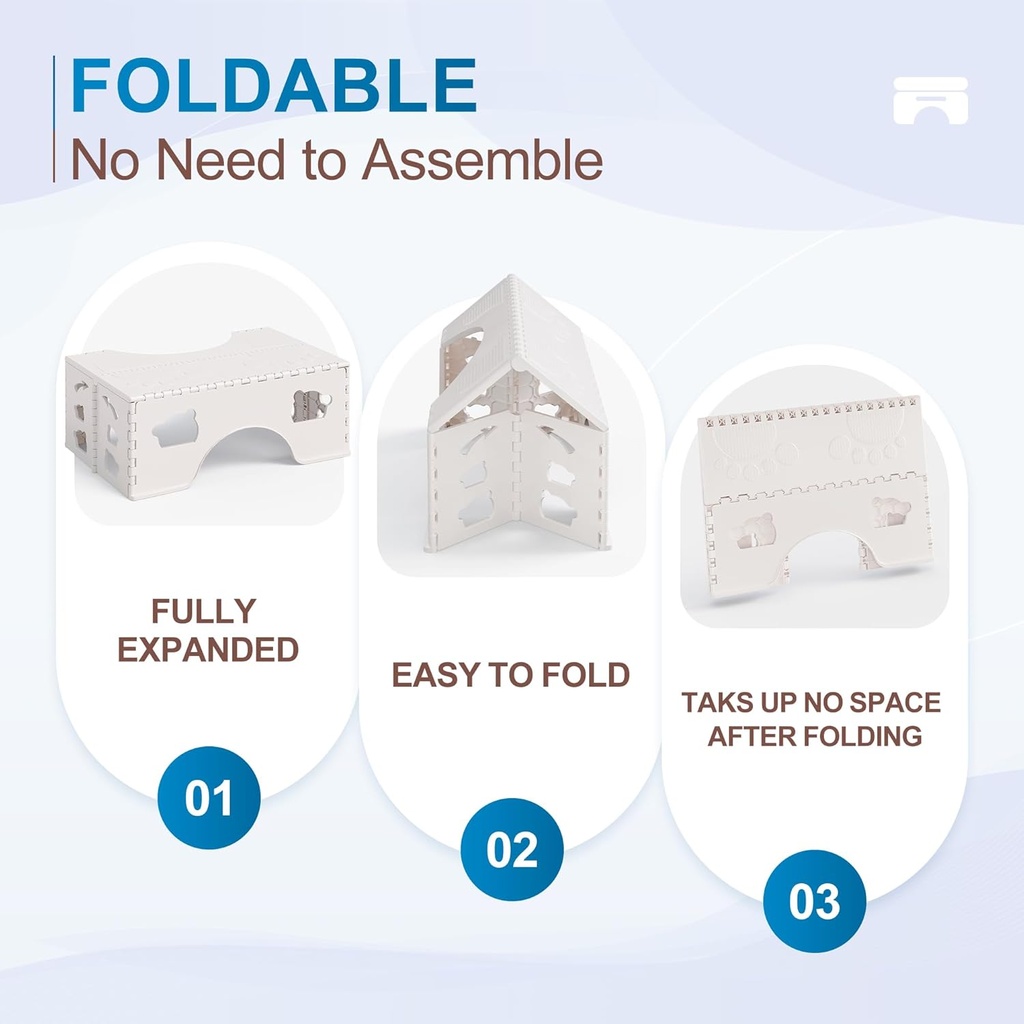 FOLDABLE
No Need to Assemble

FULLY EXPANDED

01

EASY TO FOLD

02

TAKS UP NO SPACE AFTER FOLDING

03