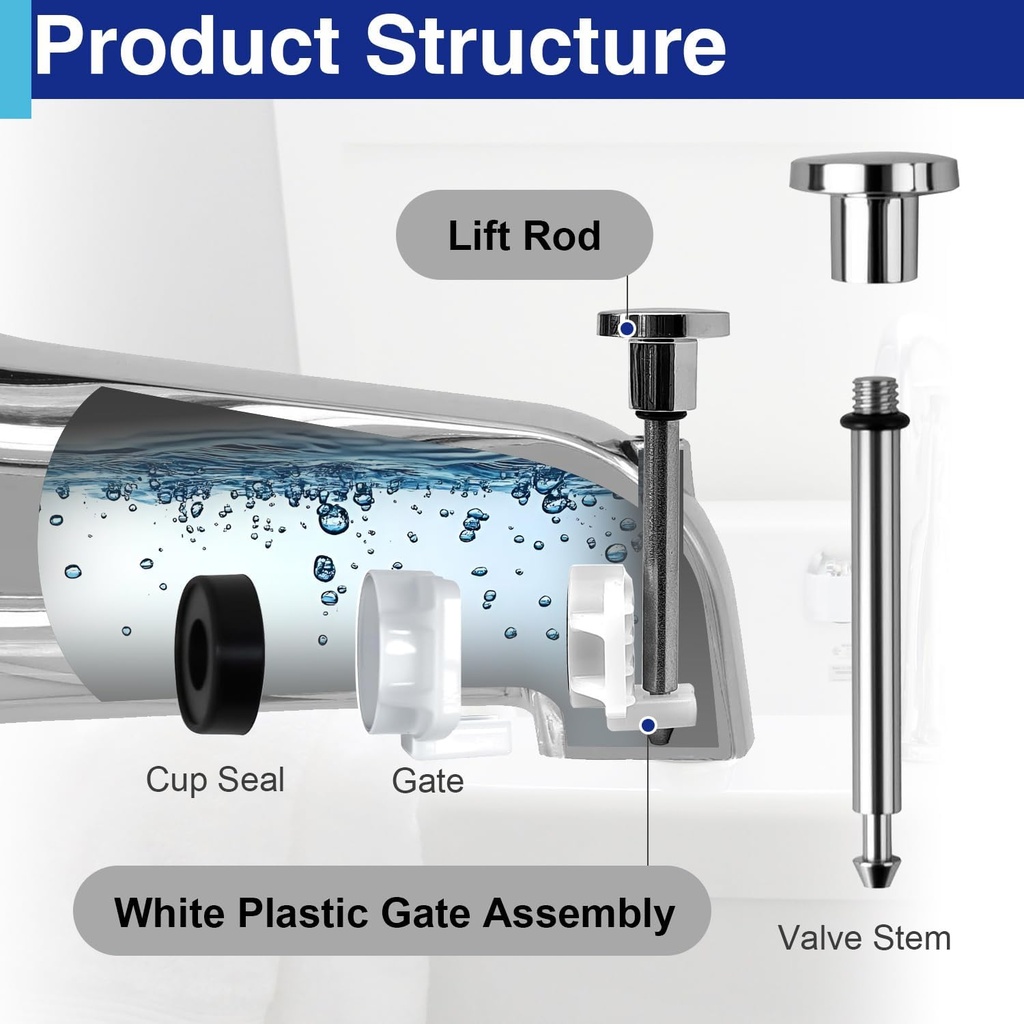 Product Structure

Lift Rod

Cup Seal

Gate

White Plastic Gate Assembly

Valve Stem