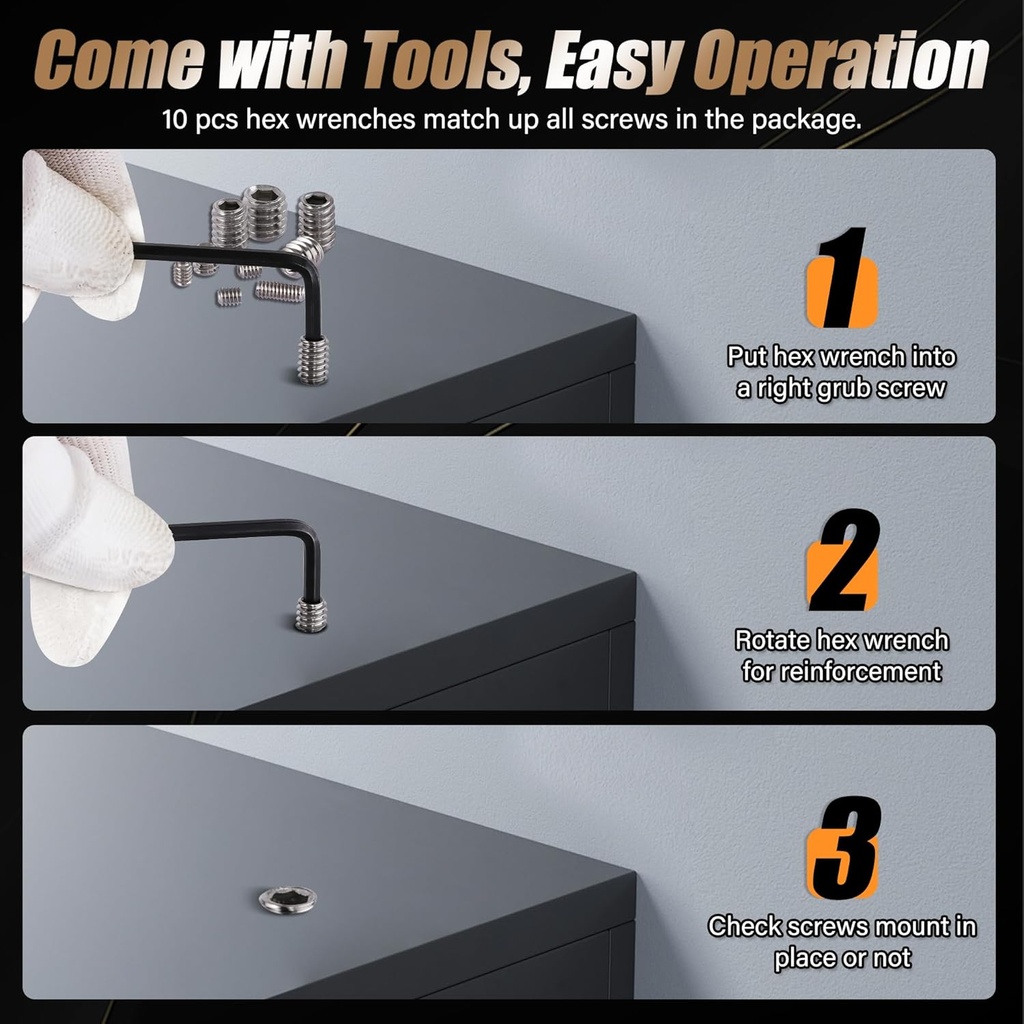 Come with Tools, Easy Operation

10 pcs hex wrenches match up all screws in the package.

1

Put hex wrench into a right grub screw

2

Rotate hex wrench for reinforcement

3

Check screws mount in place or not