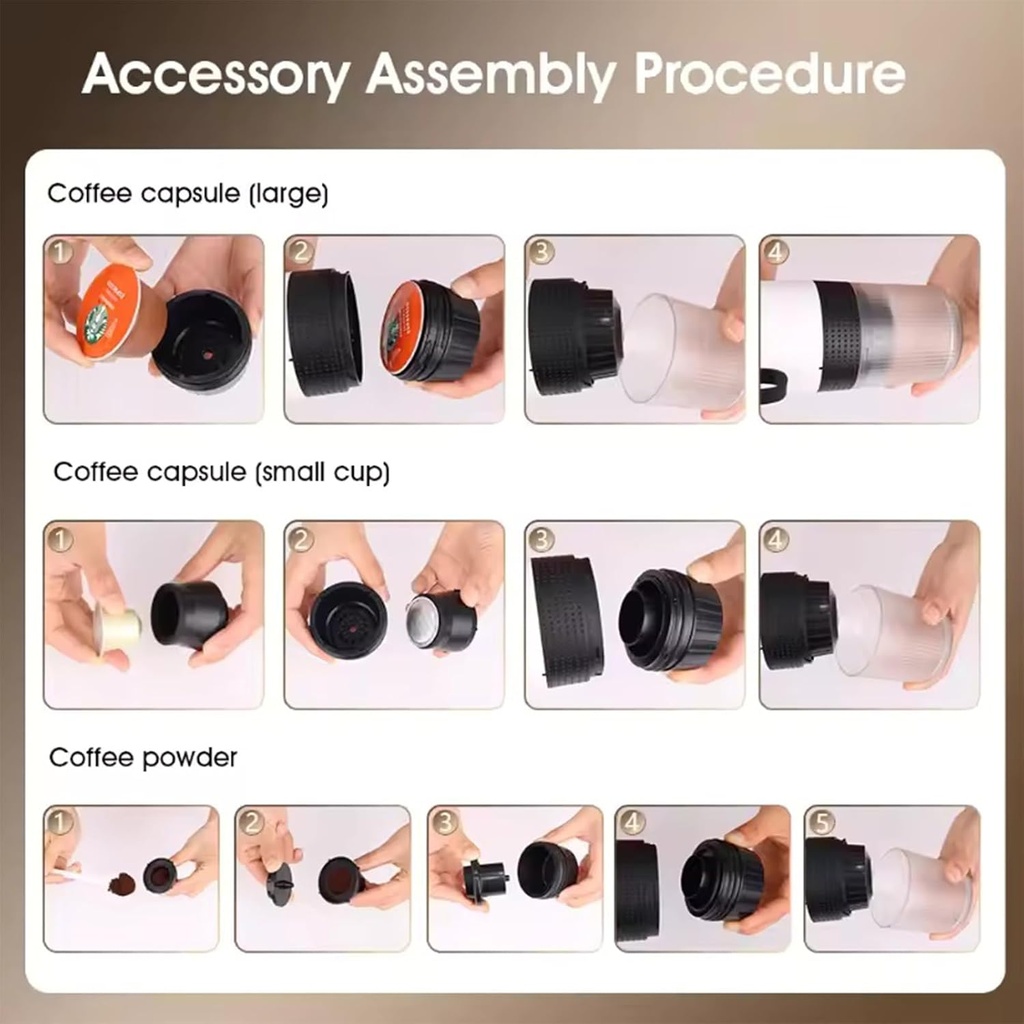 Accessory Assembly Procedure

Coffee capsule (large)

1 2 3 4

Coffee capsule (small cup)

1 2 3 4

Coffee powder

1 2 3 4 5