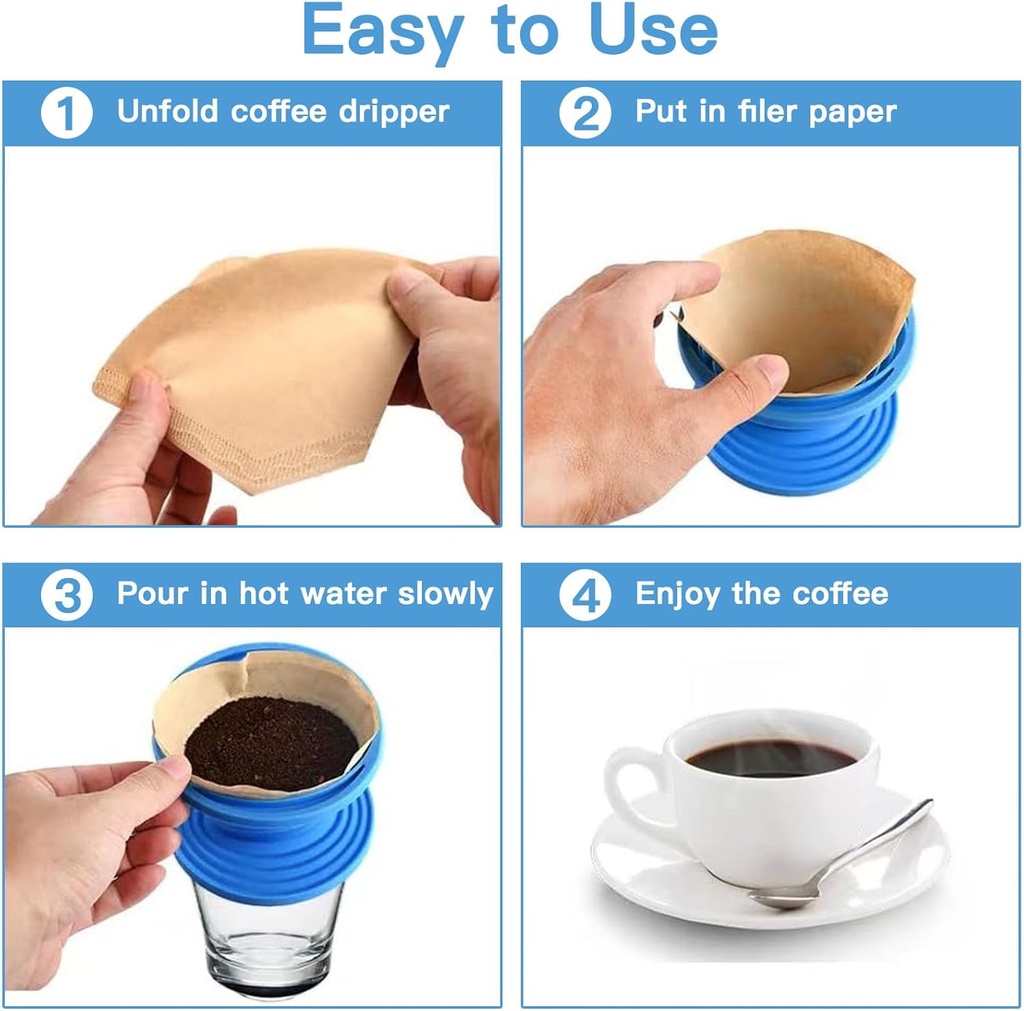 Easy to Use

1 Unfold coffee dripper

2 Put in filer paper

3 Pour in hot water slowly

4 Enjoy the coffee