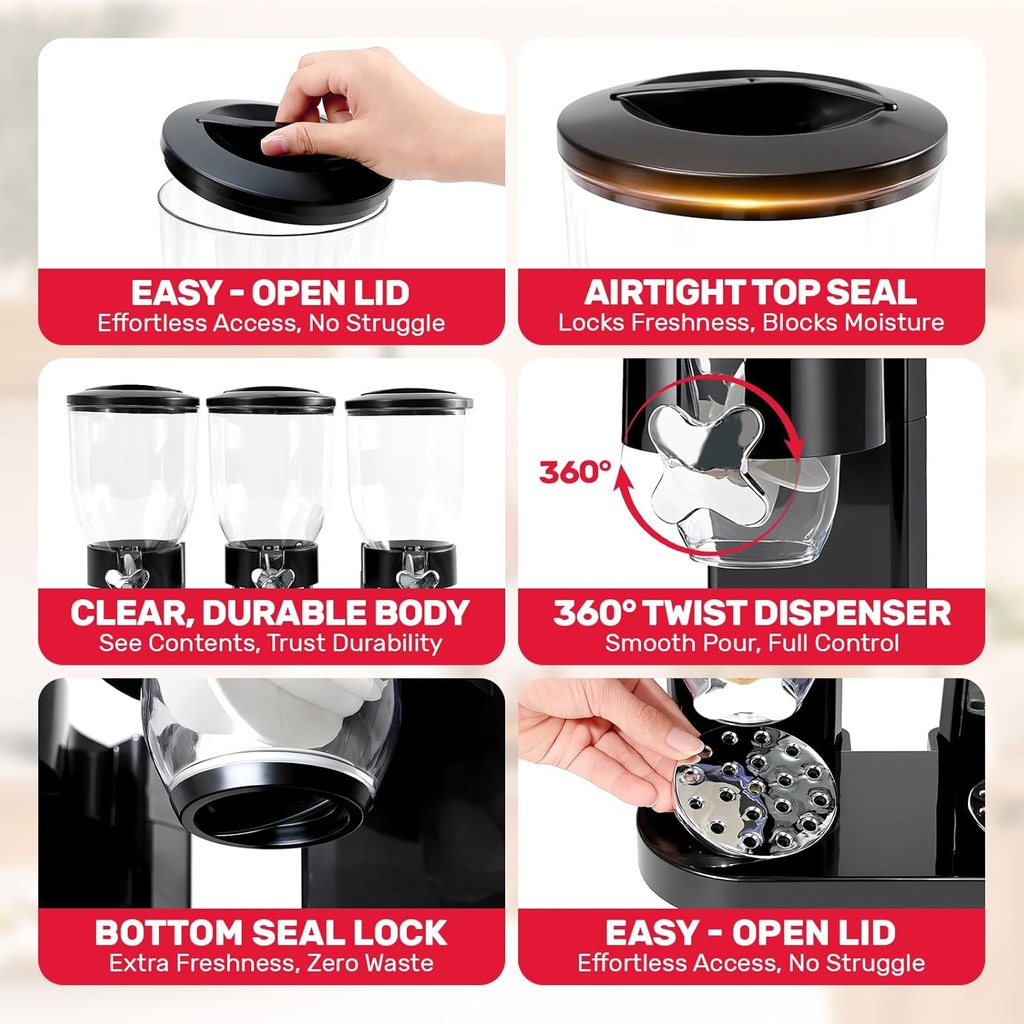 EASY - OPEN LID
Effortless Access, No Struggle

AIRTIGHT TOP SEAL
Locks Freshness, Blocks Moisture

CLEAR, DURABLE BODY
See Contents, Trust Durability

360°

360° TWIST DISPENSER
Smooth Pour, Full Control

BOTTOM SEAL LOCK
Extra Freshness, Zero Waste

EASY - OPEN LID
Effortless Access, No Struggle