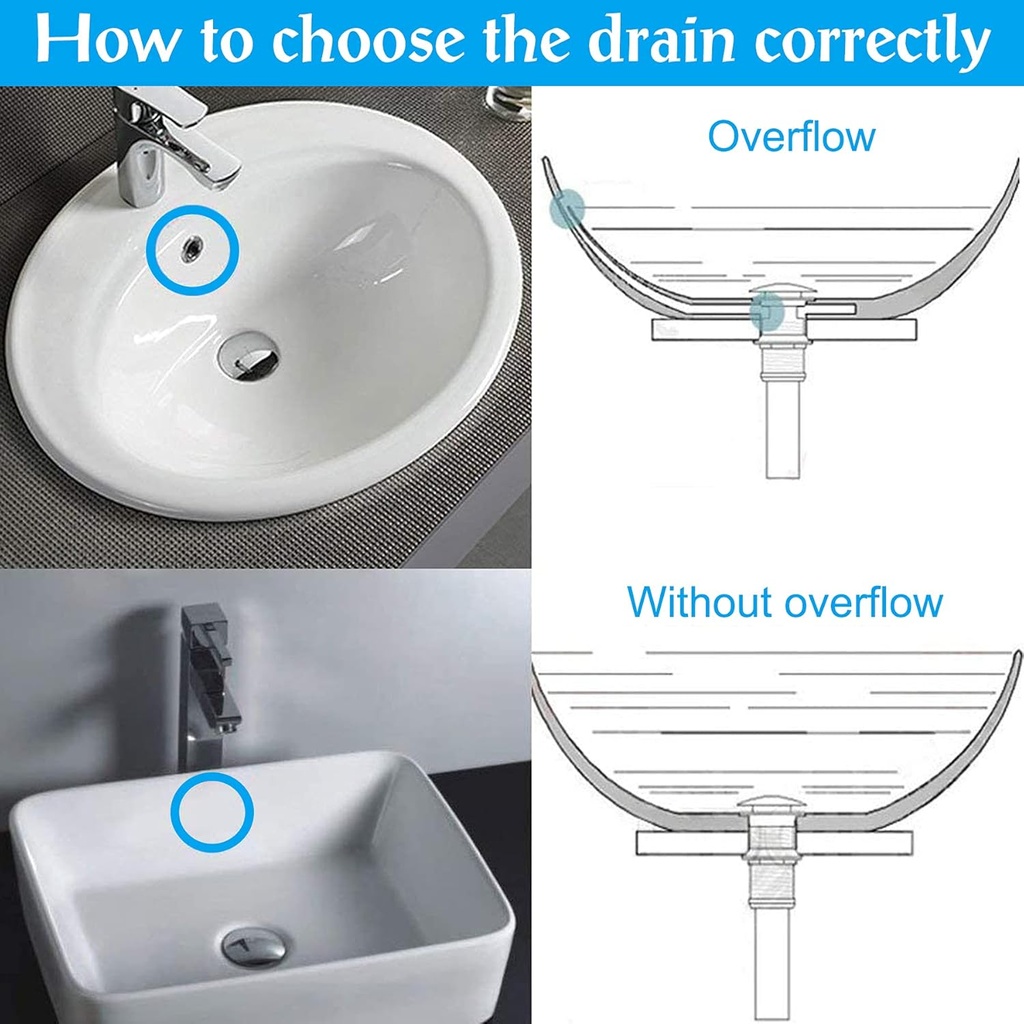 How to choose the drain correctly

Overflow

Without overflow