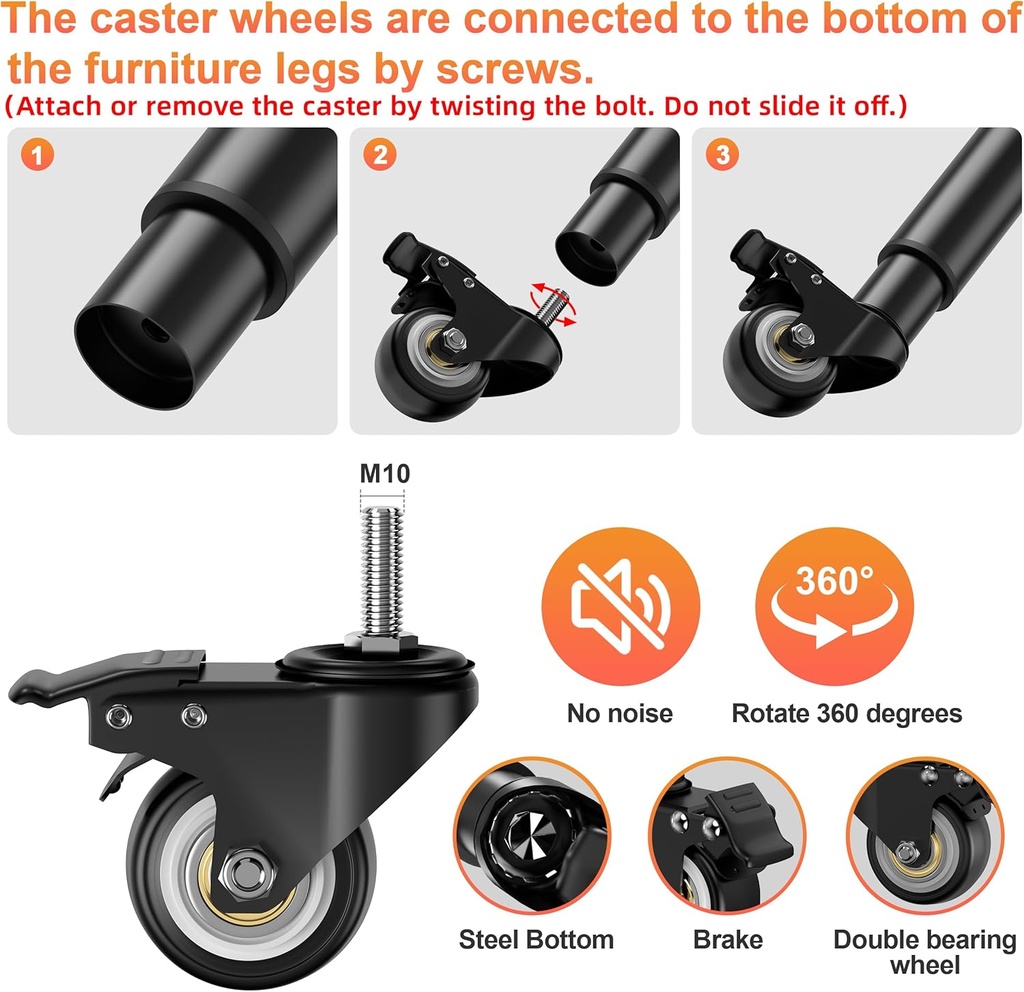 The caster wheels are connected to the bottom of the furniture legs by screws.
(Attach or remove the caster by twisting the bolt. Do not slide it off.)

1

2

3

M10

360°

No noise

Rotate 360 degrees

Steel Bottom

Brake

Double bearing wheel