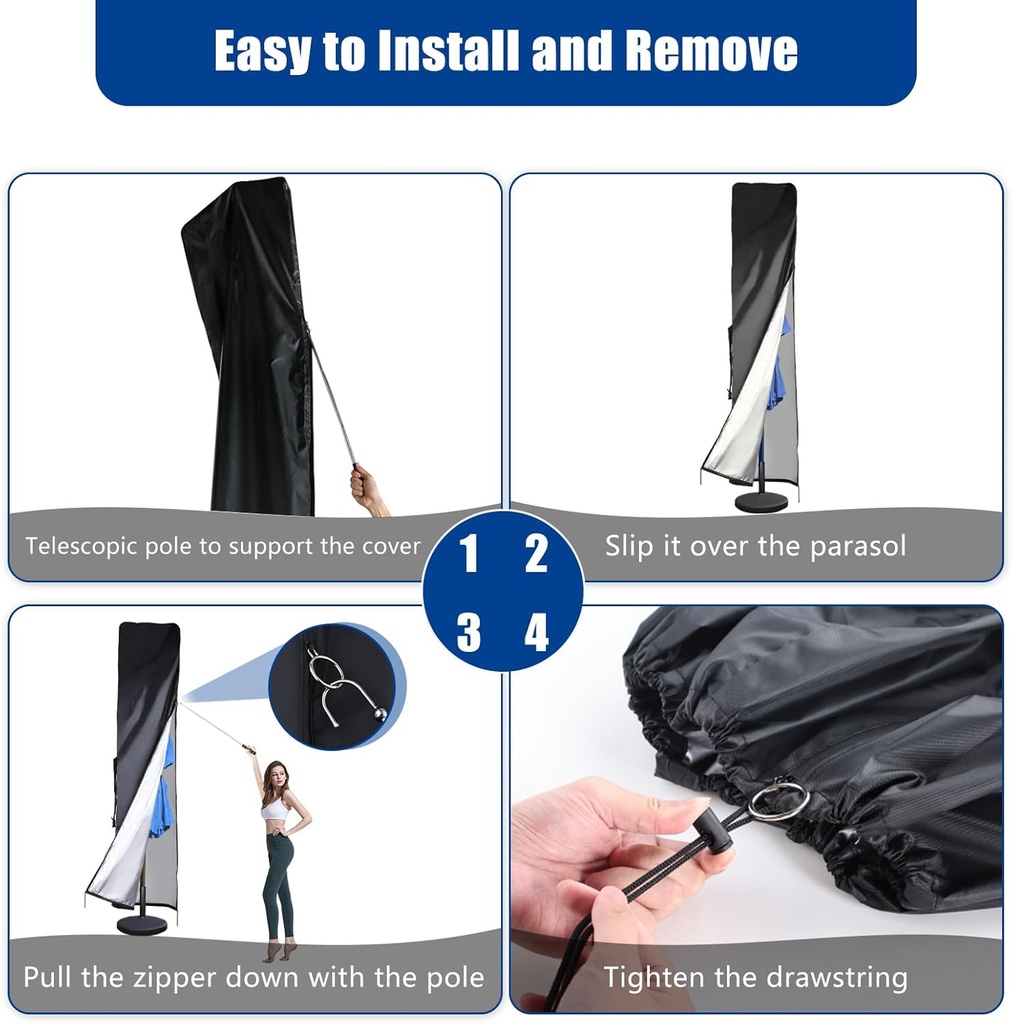 Easy to Install and Remove

Telescopic pole to support the cover

1 2

Slip it over the parasol

3 4

Pull the zipper down with the pole

Tighten the drawstring