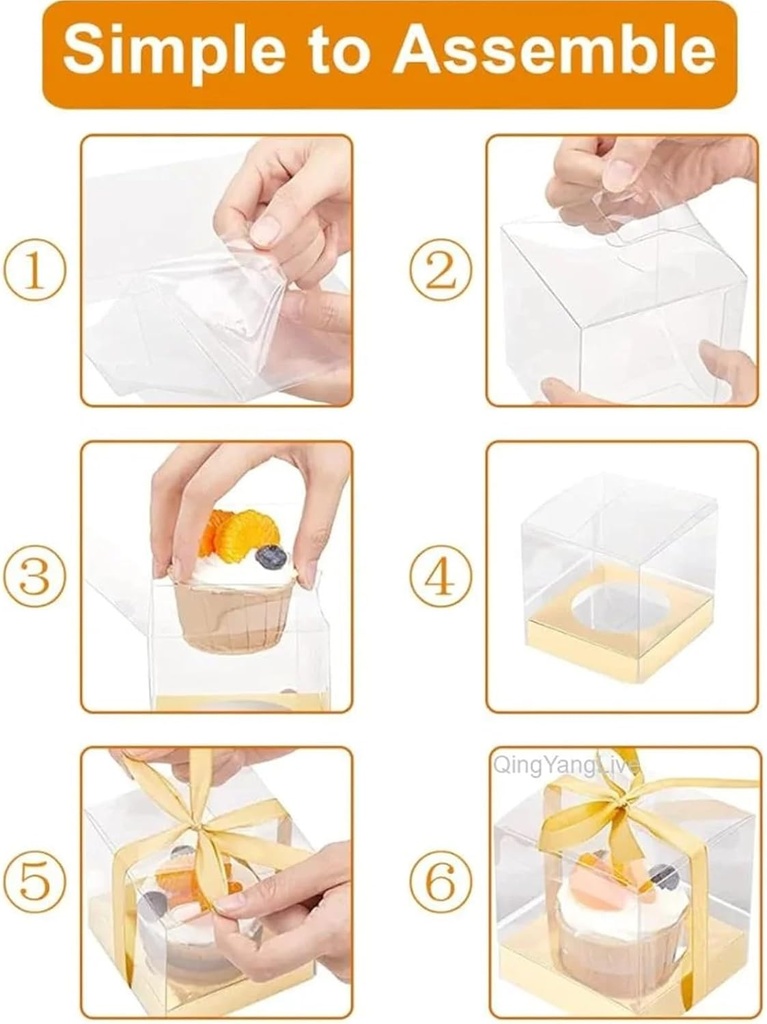 Simple to Assemble

①

②

③

④

⑤

⑥

QingYangLive