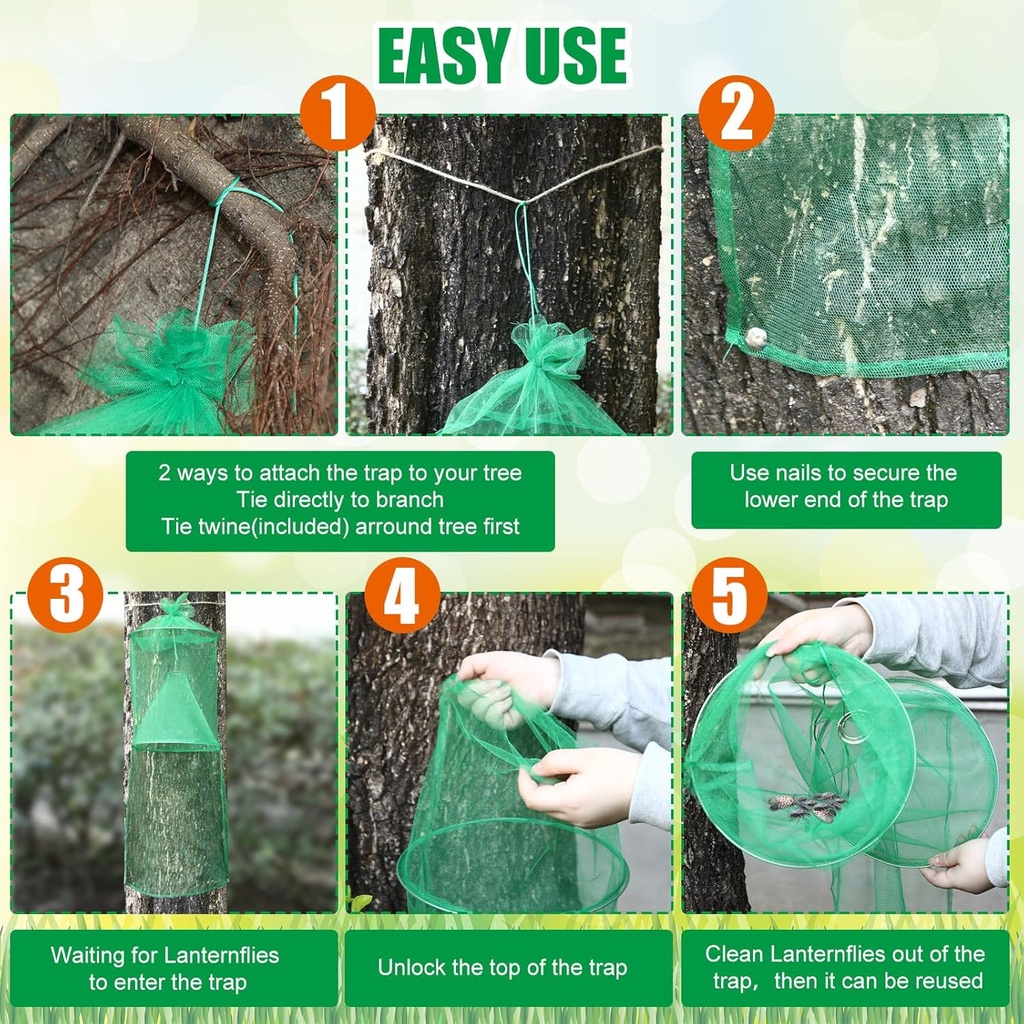 EASY USE

1

2

2 ways to attach the trap to your tree
Tie directly to branch
Tie twine(included) arround tree first

Use nails to secure the lower end of the trap

3

4

5

Waiting for Lanternflies to enter the trap

Unlock the top of the trap

Clean Lanternflies out of the trap, then it can be reused