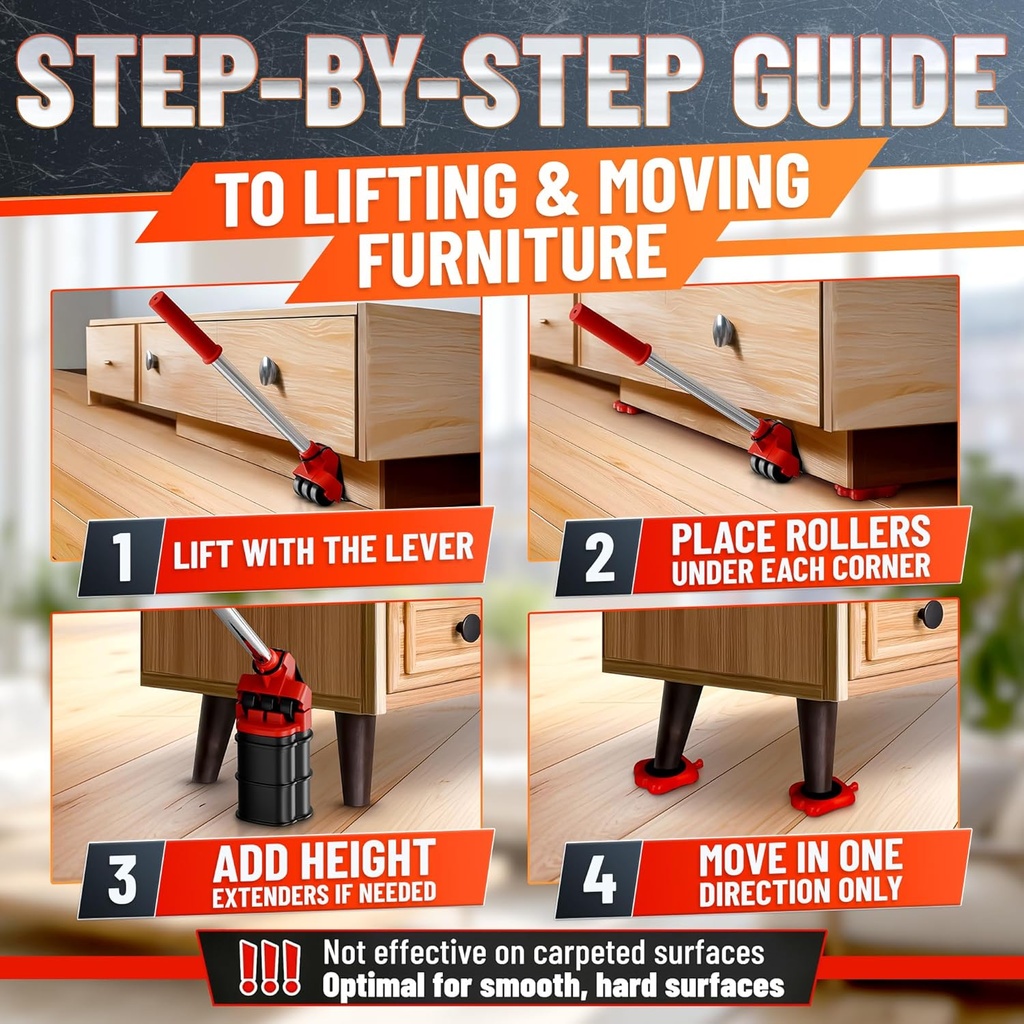 STEP-BY-STEP GUIDE

TO LIFTING & MOVING FURNITURE

1 LIFT WITH THE LEVER

2 PLACE ROLLERS UNDER EACH CORNER

3 ADD HEIGHT EXTENDERS IF NEEDED

4 MOVE IN ONE DIRECTION ONLY

!!! Not effective on carpeted surfaces
Optimal for smooth, hard surfaces