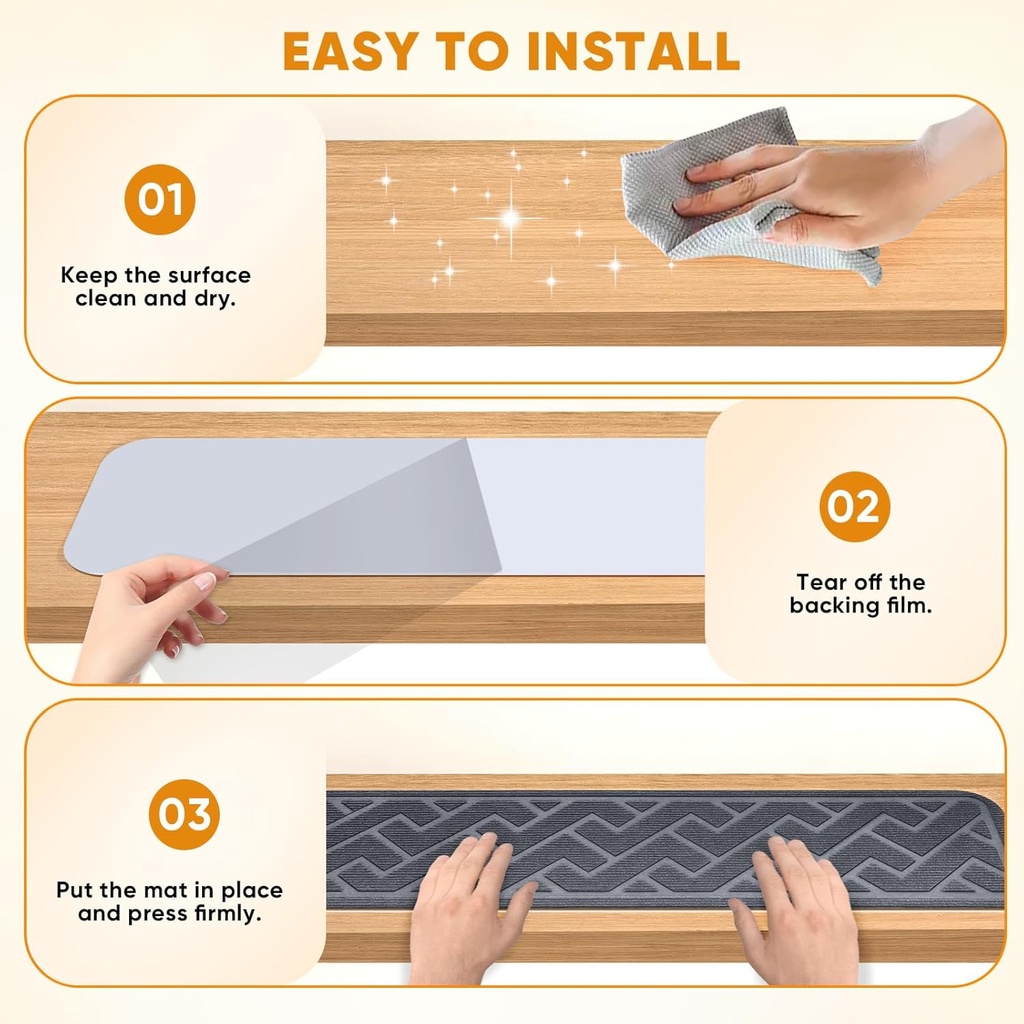 EASY TO INSTALL

01

Keep the surface clean and dry.

02

Tear off the backing film.

03

Put the mat in place and press firmly.