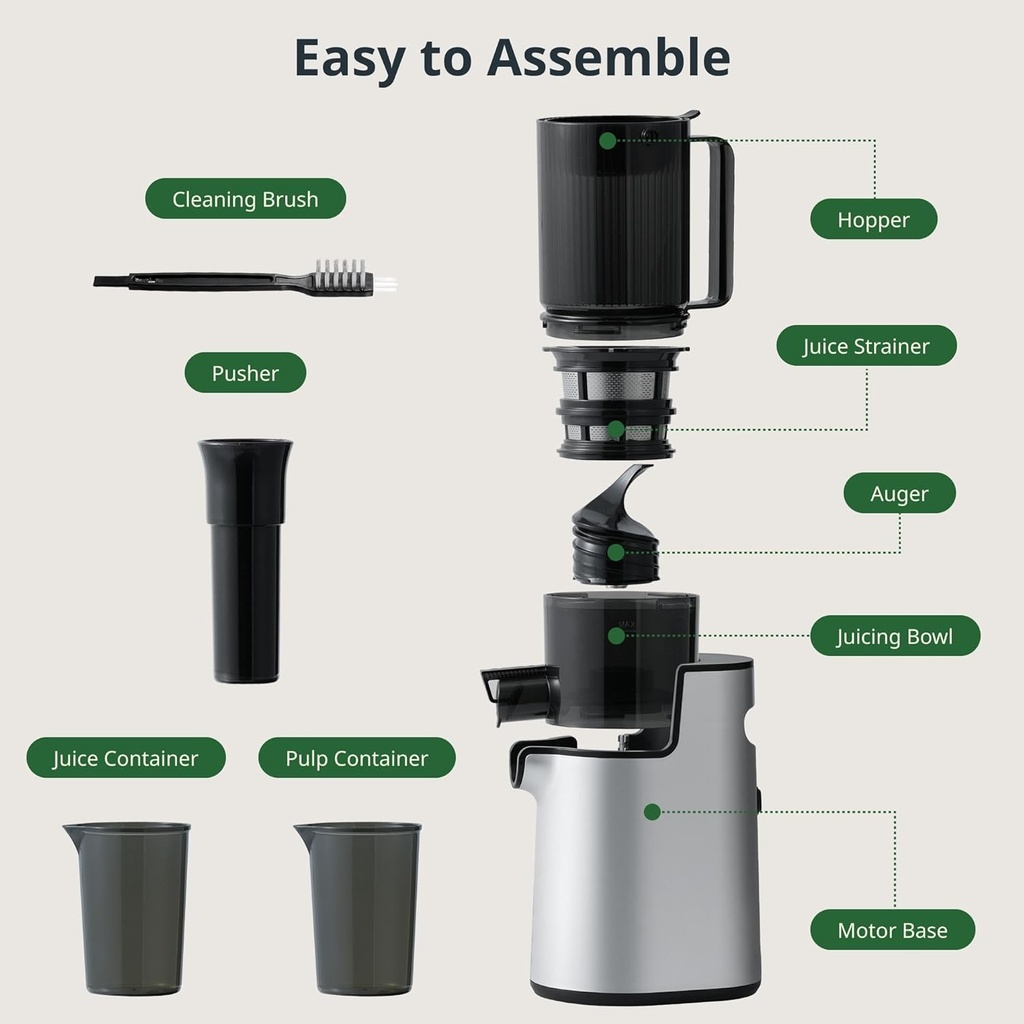 Easy to Assemble

Cleaning Brush

Pusher

Juice Container

Pulp Container

Hopper

Juice Strainer

Auger

Juicing Bowl

Motor Base