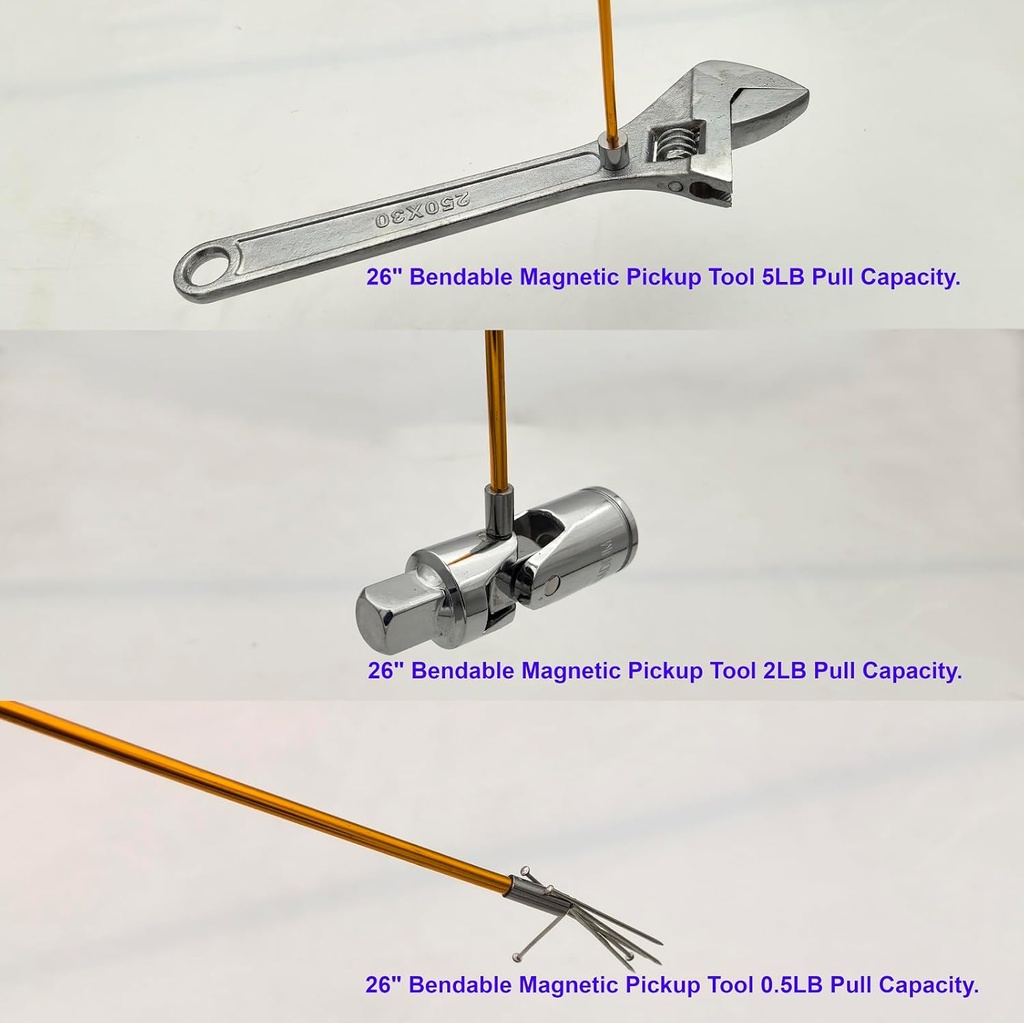 250X30

26" Bendable Magnetic Pickup Tool 5LB Pull Capacity.

26" Bendable Magnetic Pickup Tool 2LB Pull Capacity.

26" Bendable Magnetic Pickup Tool 0.5LB Pull Capacity.