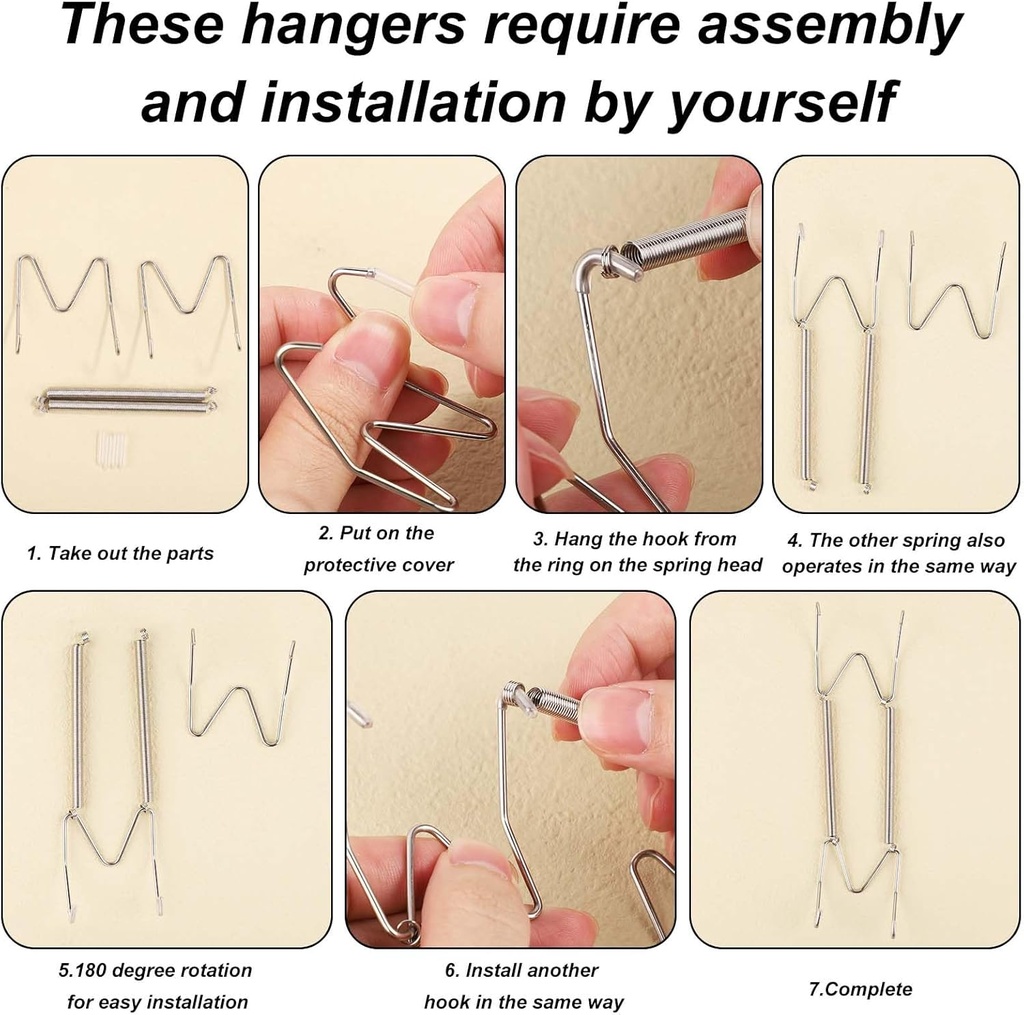 These hangers require assembly and installation by yourself

1. Take out the parts

2. Put on the protective cover

3. Hang the hook from the ring on the spring head

4. The other spring also operates in the same way

5.180 degree rotation for easy installation

6. Install another hook in the same way

7.Complete