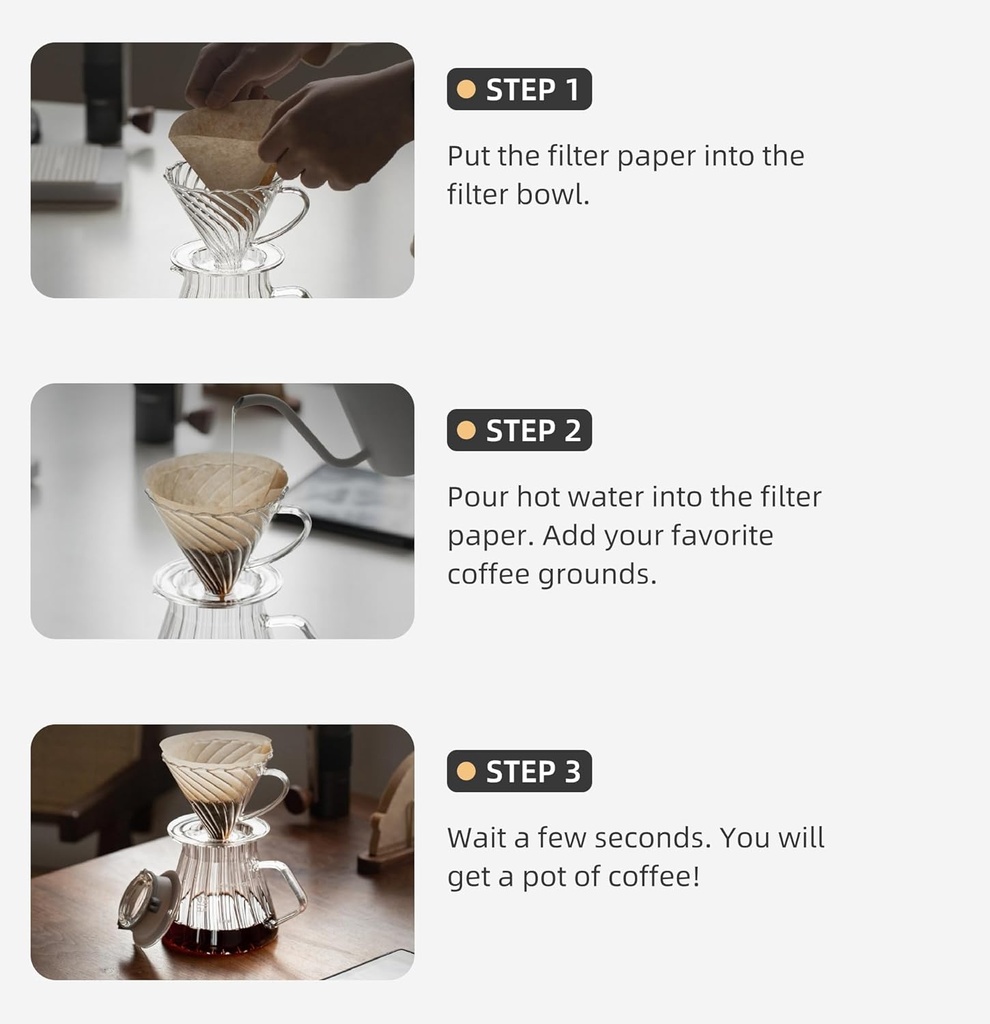 STEP 1

Put the filter paper into the filter bowl.

STEP 2

Pour hot water into the filter paper. Add your favorite coffee grounds.

STEP 3

Wait a few seconds. You will get a pot of coffee!