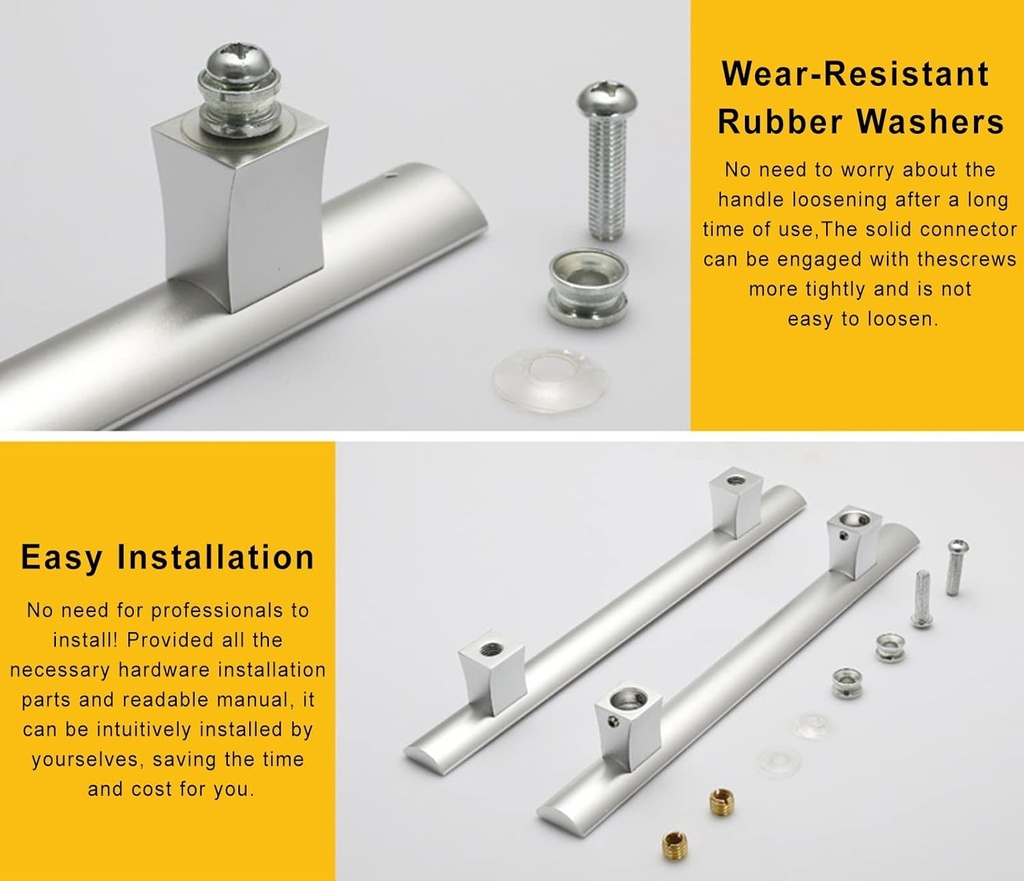 Wear-Resistant Rubber Washers

No need to worry about the handle loosening after a long time of use,The solid connector can be engaged with thescrews more tightly and is not easy to loosen.

Easy Installation

No need for professionals to install! Provided all the necessary hardware installation parts and readable manual, it can be intuitively installed by yourselves, saving the time and cost for you.