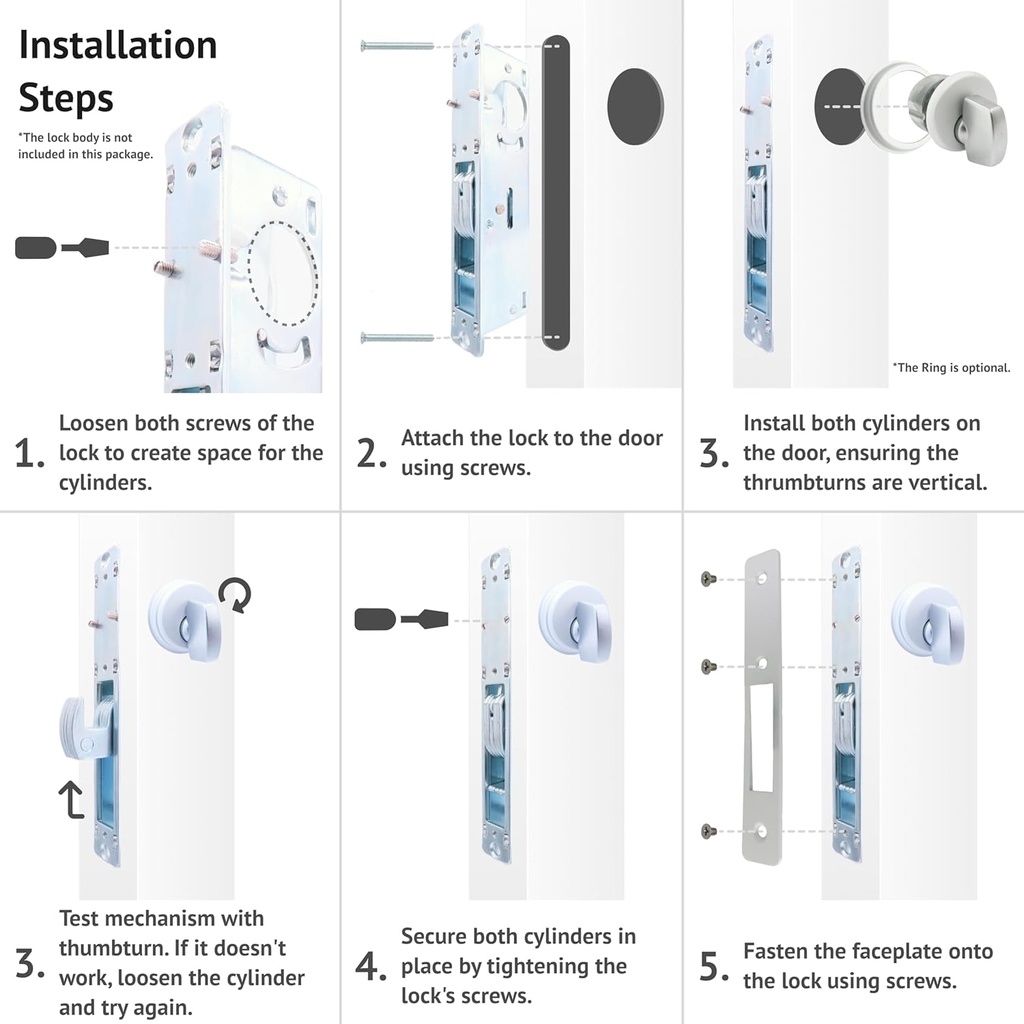 Installation Steps

*The lock body is not included in this package.

1. Loosen both screws of the lock to create space for the cylinders.

2. Attach the lock to the door using screws.

*The Ring is optional.

3. Install both cylinders on the door, ensuring the thrumbturns are vertical.

3. Test mechanism with thumbturn. If it doesn't work, loosen the cylinder and try again.

4. Secure both cylinders in place by tightening the lock's screws.

5. Fasten the faceplate onto the lock using screws.