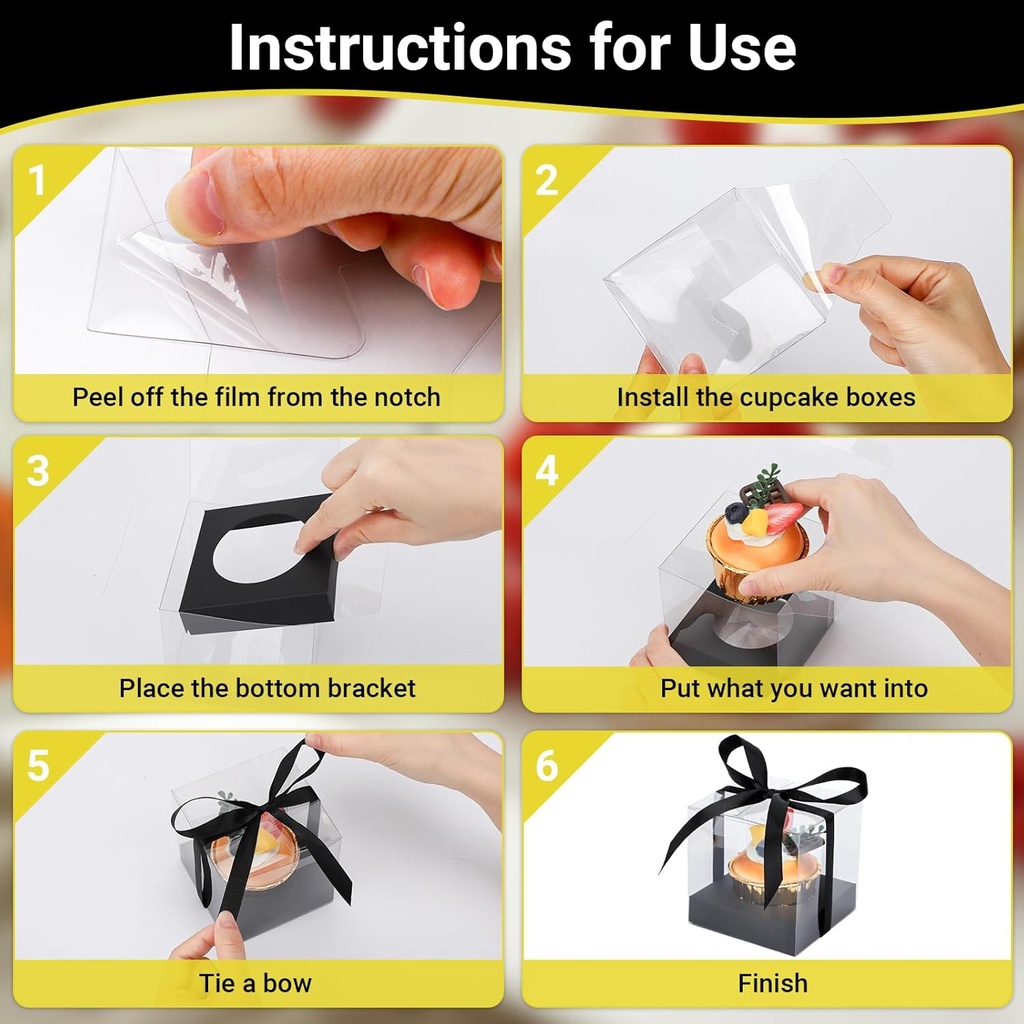 Instructions for Use

1

Peel off the film from the notch

2

Install the cupcake boxes

3

Place the bottom bracket

4

Put what you want into

5

Tie a bow

6

Finish