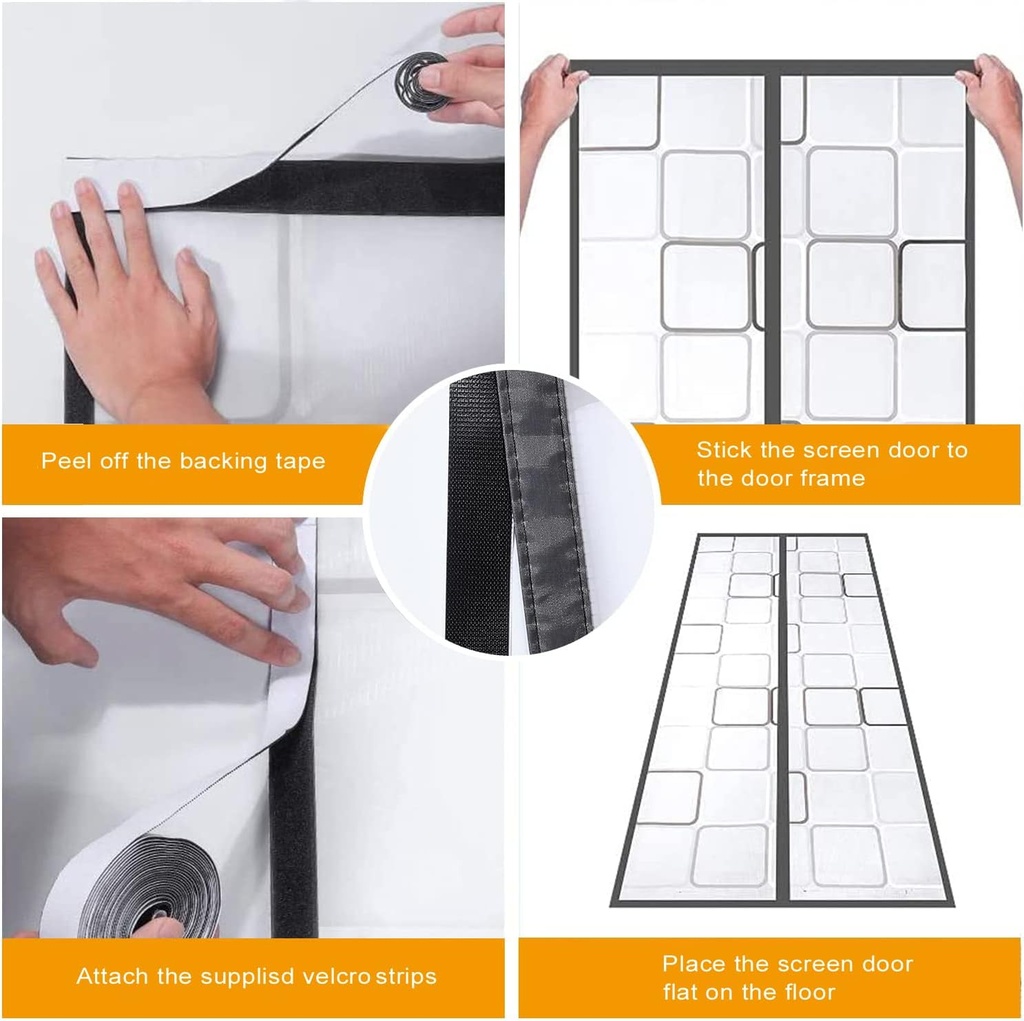 Peel off the backing tape

Stick the screen door to the door frame

Attach the supplisd velcro strips

Place the screen door flat on the floor