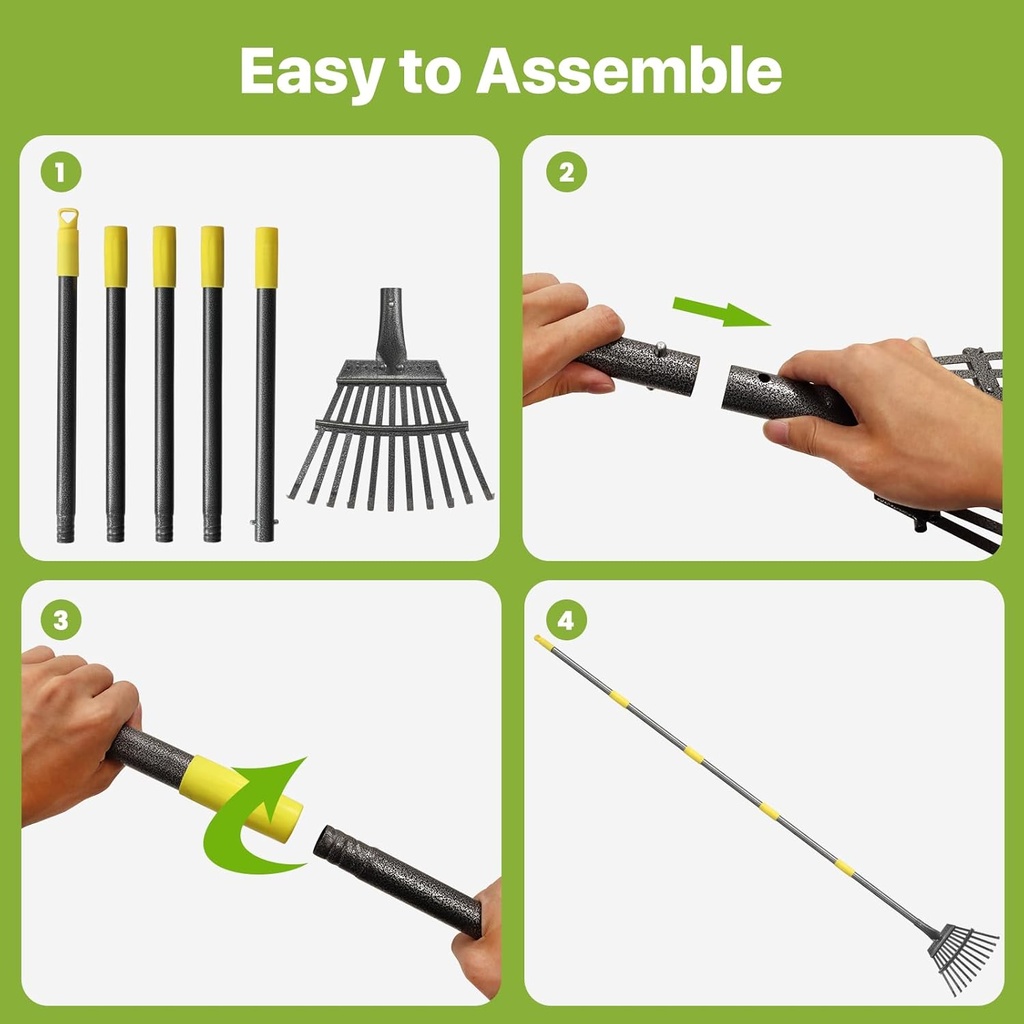 Easy to Assemble

1

2

3

4