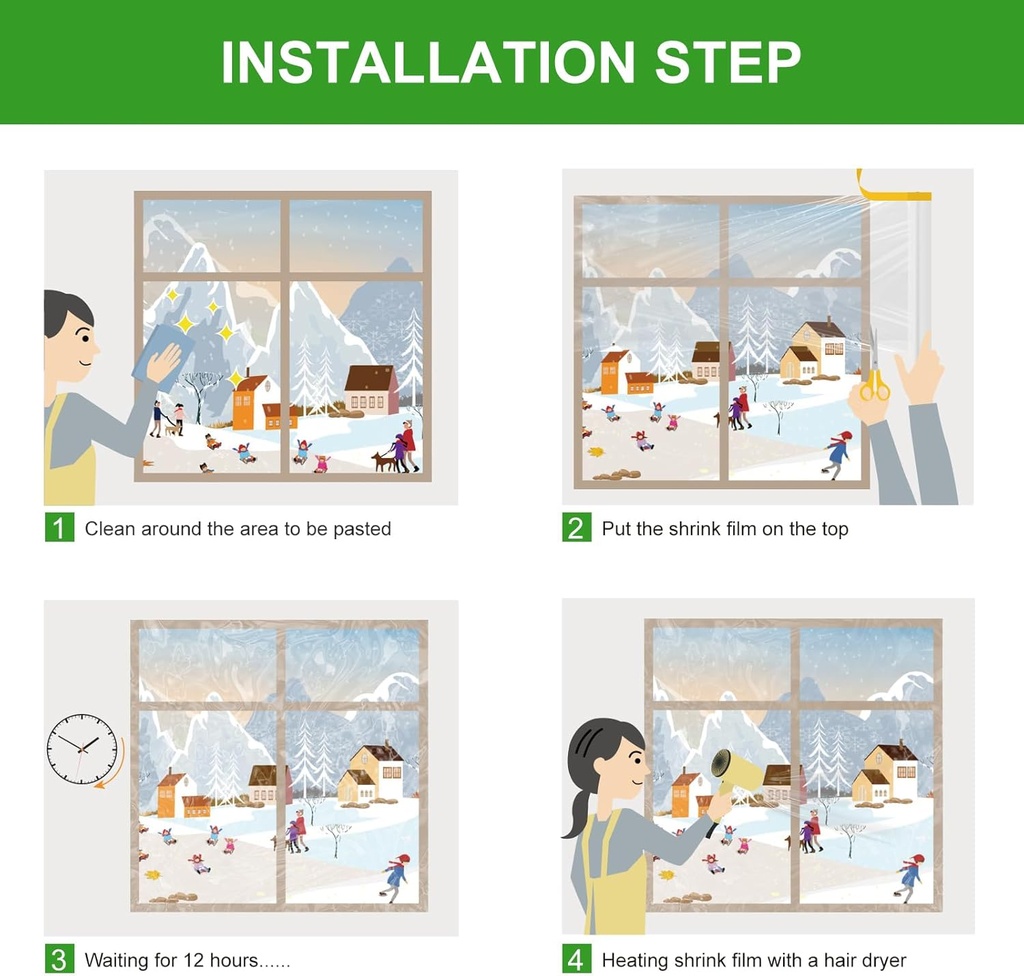 INSTALLATION STEP

1 Clean around the area to be pasted

2 Put the shrink film on the top

3 Waiting for 12 hours......

4 Heating shrink film with a hair dryer