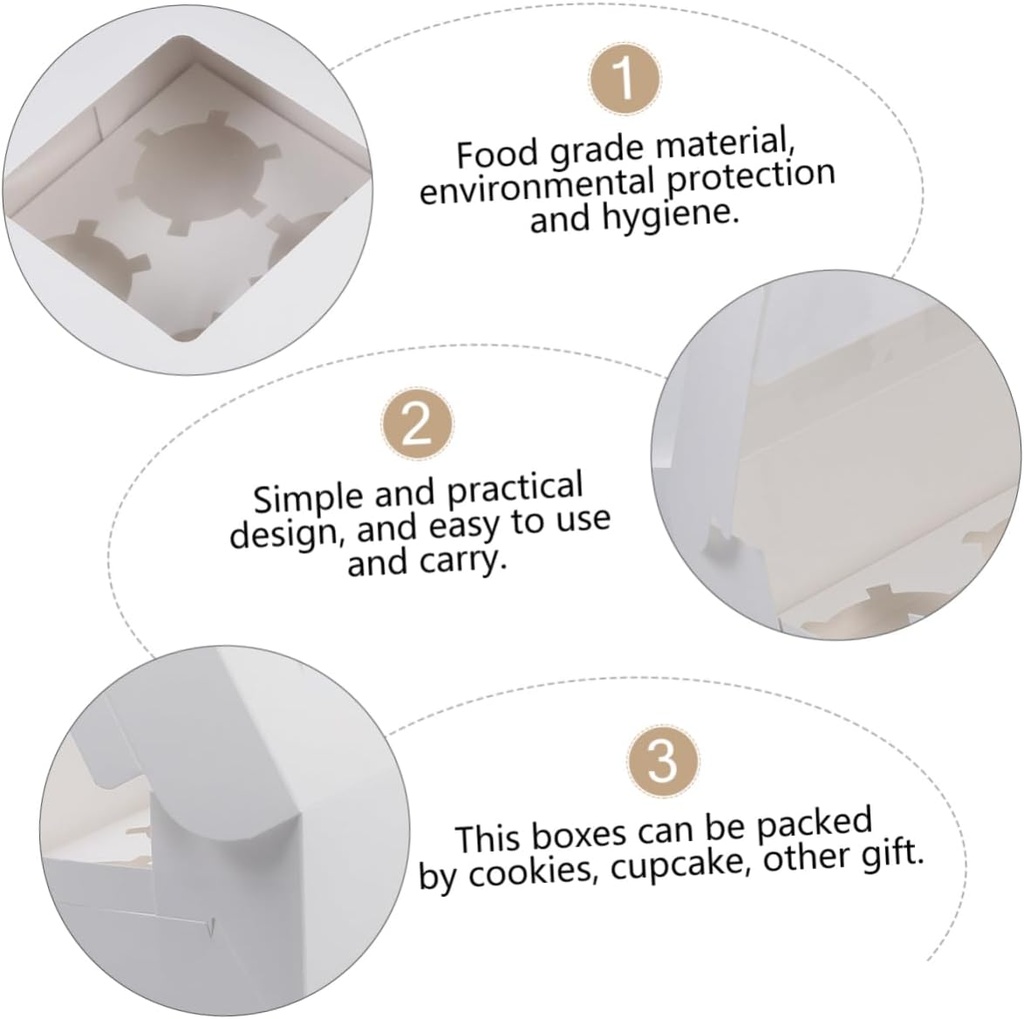 1

Food grade material, environmental protection and hygiene.

2

Simple and practical design, and easy to use and carry.

3

This boxes can be packed by cookies, cupcake, other gift.