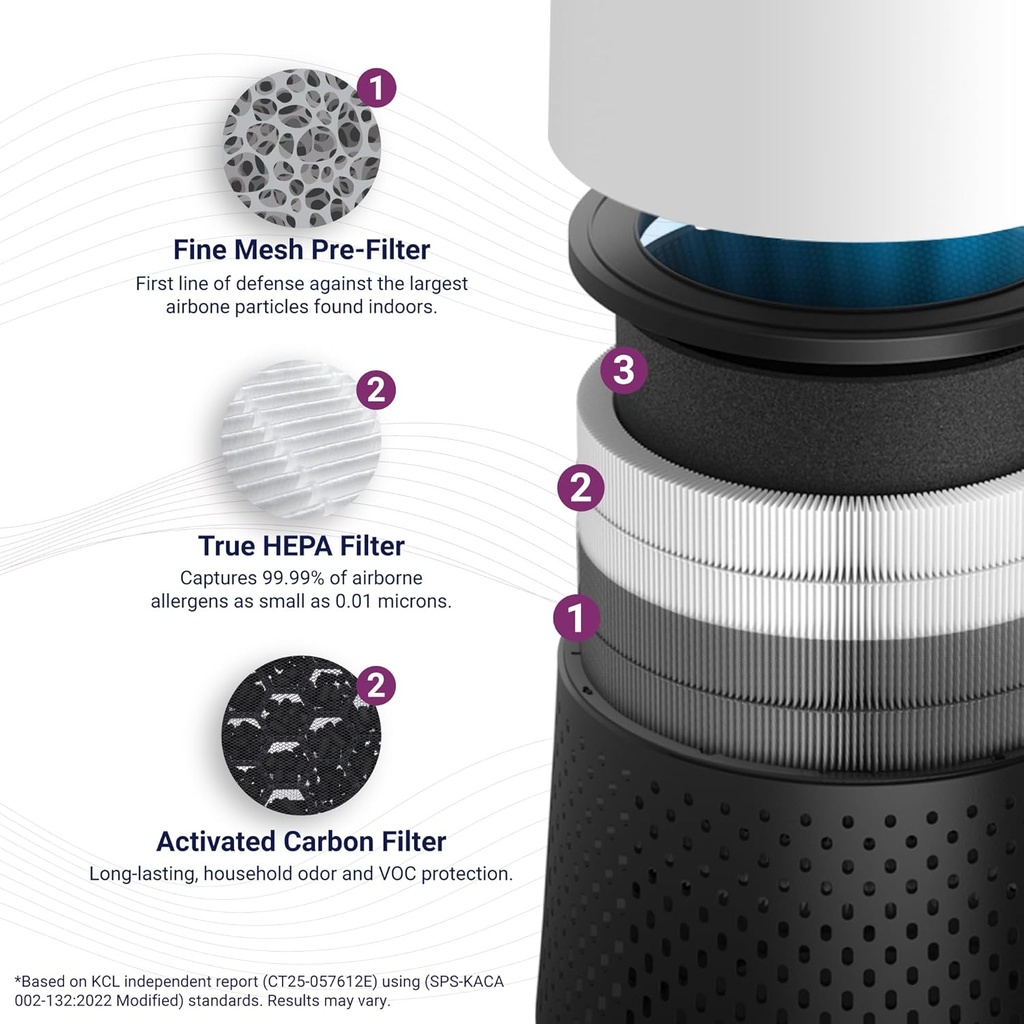 1

Fine Mesh Pre-Filter

First line of defense against the largest airbone particles found indoors.

2

True HEPA Filter

Captures 99.99% of airborne allergens as small as 0.01 microns.

2

Activated Carbon Filter

Long-lasting, household odor and VOC protection.

3

2

1

*Based on KCL independent report (CT25-057612E) using (SPS-KACA 002-132:2022 Modified) standards. Results may vary.