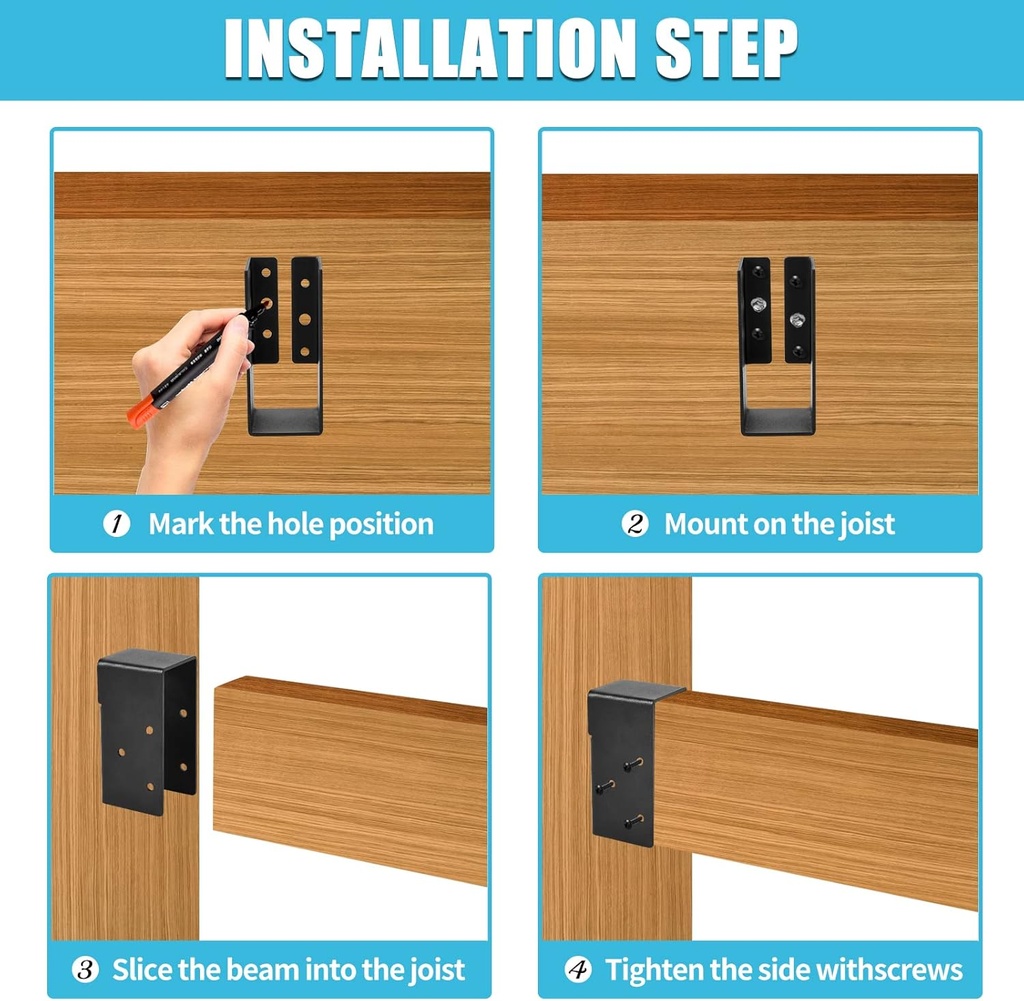 INSTALLATION STEP

① Mark the hole position

② Mount on the joist

③ Slice the beam into the joist

④ Tighten the side withscrews