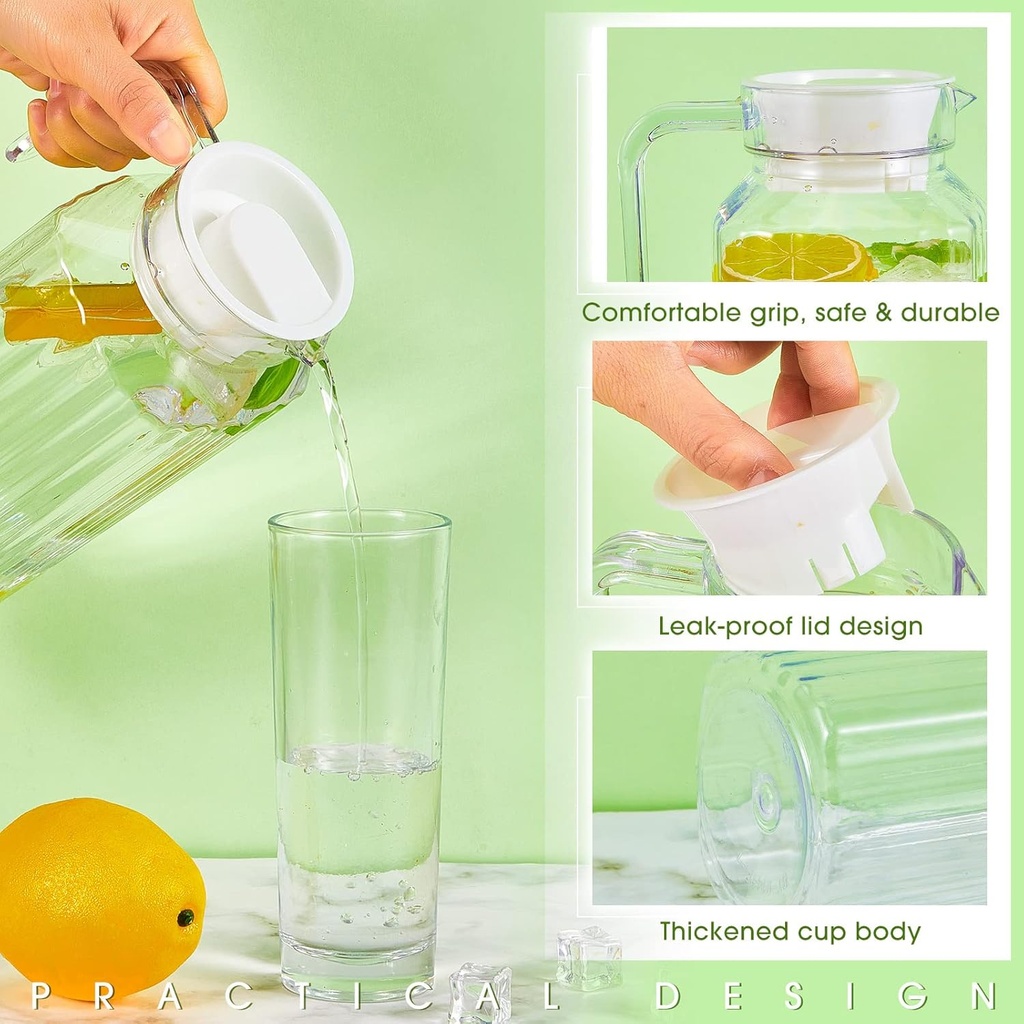 Comfortable grip, safe & durable

Leak-proof lid design

Thickened cup body

PRACTICAL DESIGN