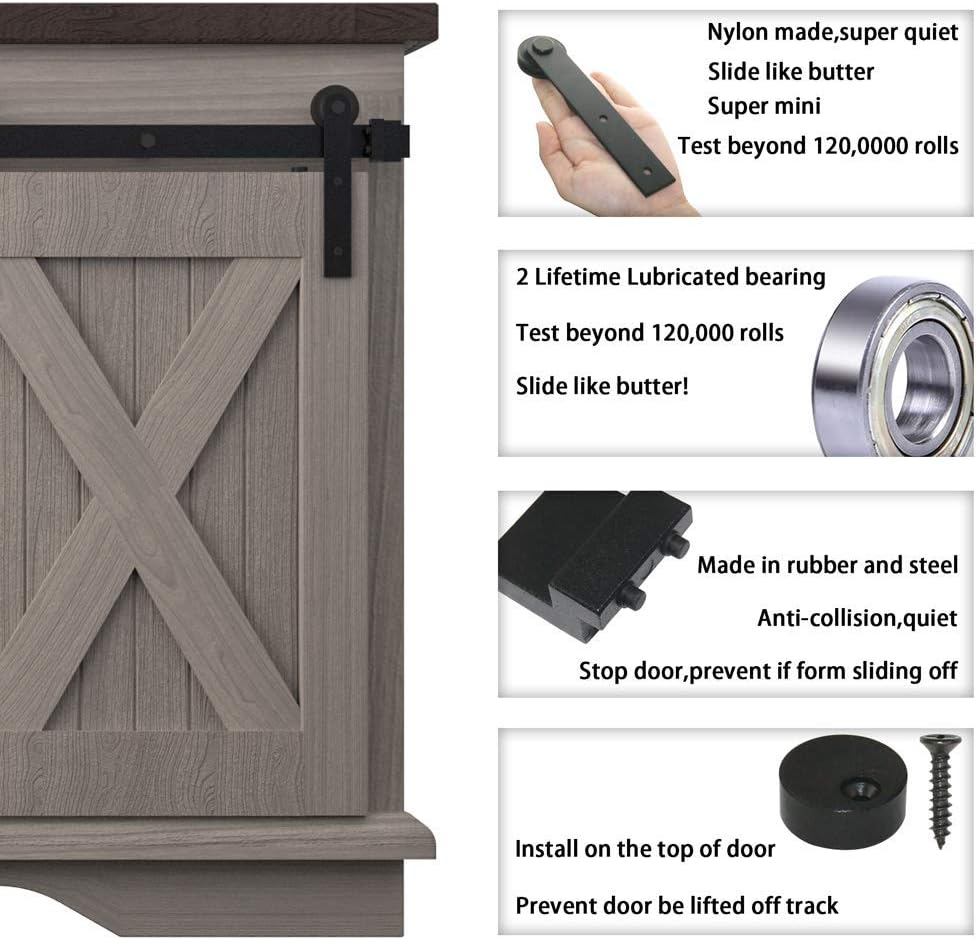 Nylon made,super quiet
Slide like butter
Super mini
Test beyond 120,0000 rolls

2 Lifetime Lubricated bearing
Test beyond 120,000 rolls
Slide like butter!

Made in rubber and steel
Anti-collision,quiet
Stop door,prevent if form sliding off

Install on the top of door
Prevent door be lifted off track