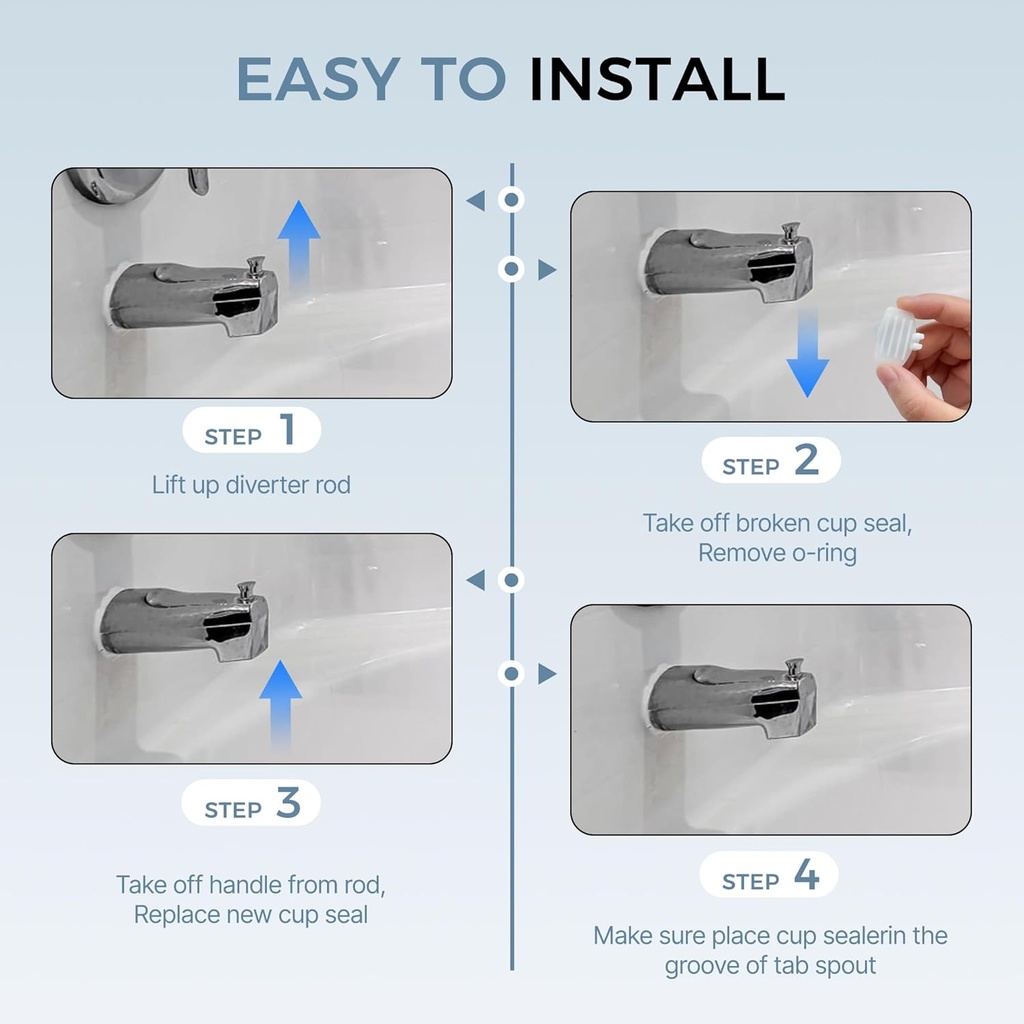 EASY TO INSTALL

STEP 1

Lift up diverter rod

STEP 2

Take off broken cup seal, Remove o-ring

STEP 3

Take off handle from rod, Replace new cup seal

STEP 4

Make sure place cup sealerin the groove of tab spout