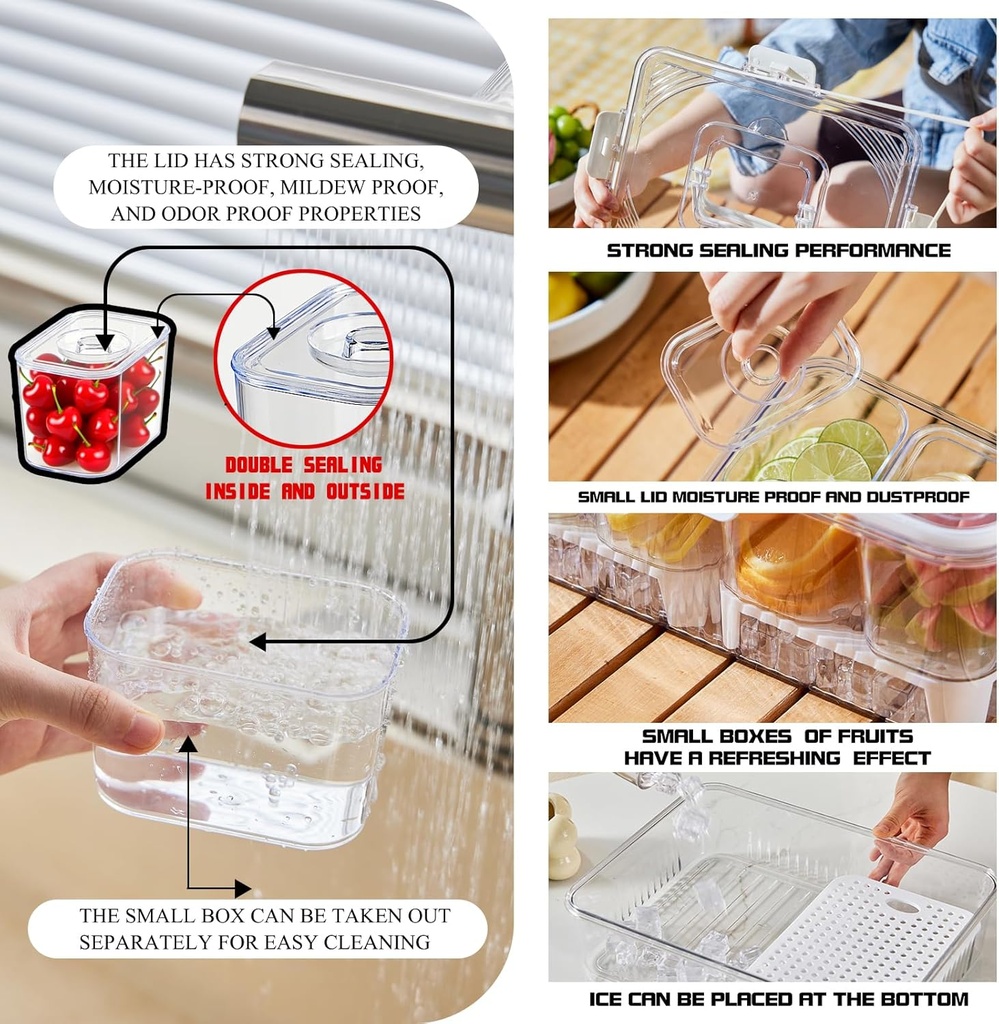 THE LID HAS STRONG SEALING, MOISTURE-PROOF, MILDEW PROOF, AND ODOR PROOF PROPERTIES

DOUBLE SEALING INSIDE AND OUTSIDE

THE SMALL BOX CAN BE TAKEN OUT SEPARATELY FOR EASY CLEANING

STRONG SEALING PERFORMANCE

SMALL LID MOISTURE PROOF AND DUSTPROOF

SMALL BOXES OF FRUITS HAVE A REFRESHING EFFECT

ICE CAN BE PLACED AT THE BOTTOM